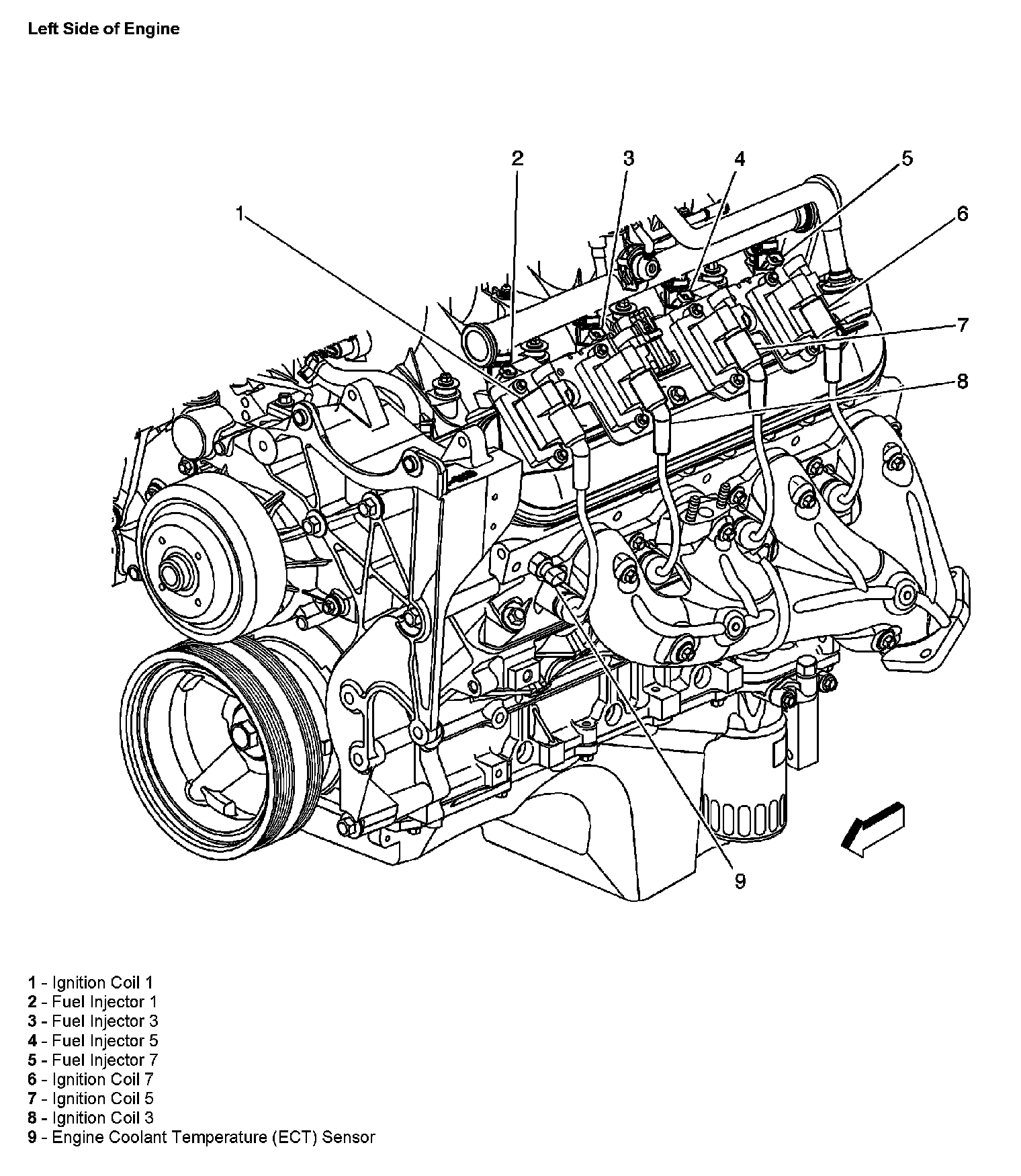 Left Side of Engine

2
3
4
5
1
6
7
8
9

1 - Ignition Coil 1
2 - Fuel Injector 1
3 - Fuel Injector 3
4 - Fuel Injector 5
5 - Fuel Injector 7
6 - Ignition Coil 7
7 - Ignition Coil 5
8 - Ignition Coil 3
9 - Engine Coolant Temperature (ECT) Sensor