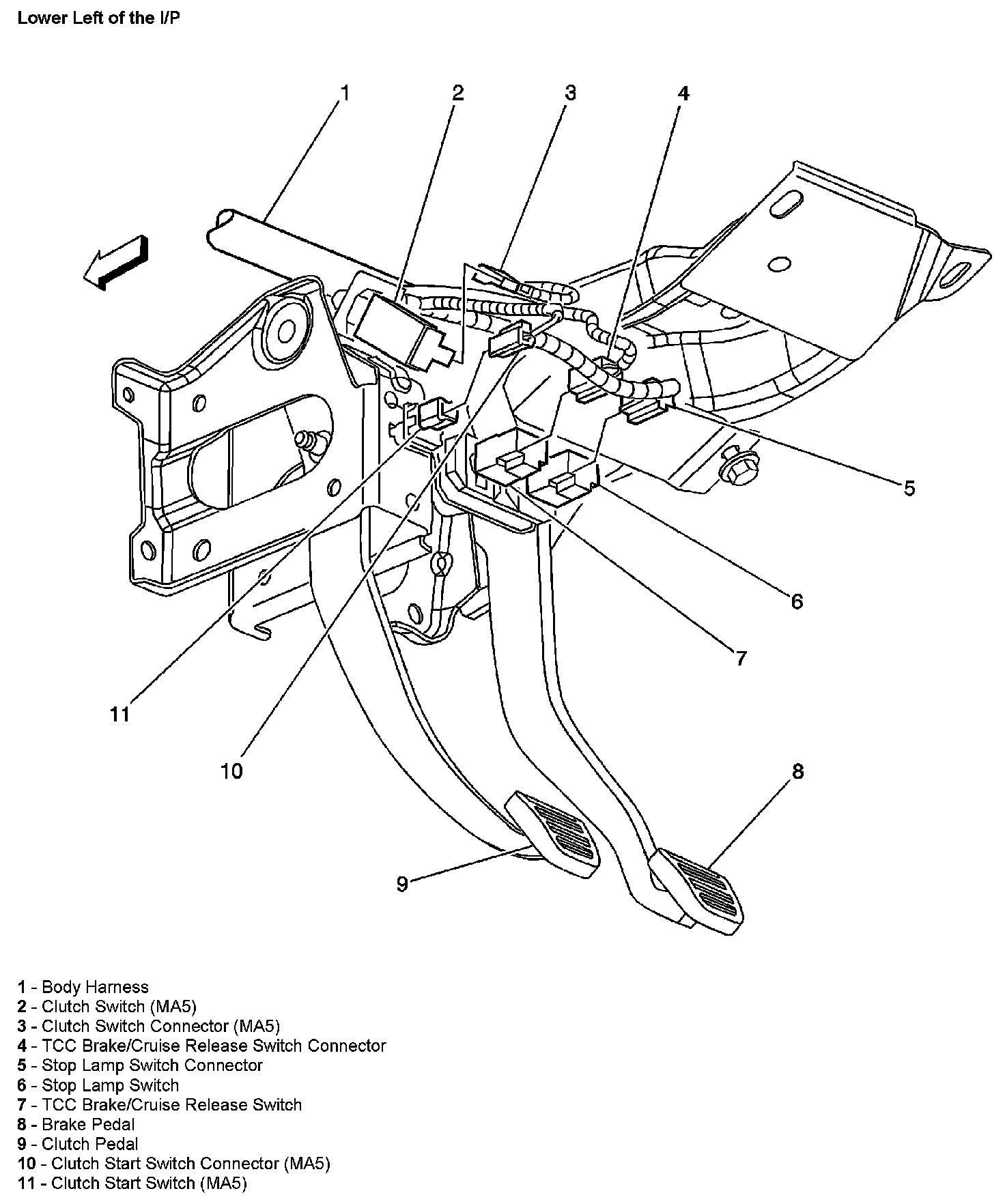 Lower Left of the I/P

1
2
3
4
5
6
7
8
9
10
11

1 - Body Harness
2 - Clutch Switch (MA5)
3 - Clutch Switch Connector (MA5)
4 - TCC Brake/Cruise Release Switch Connector
5 - Stop Lamp Switch Connector
6 - Stop Lamp Switch
7 - TCC Brake/Cruise Release Switch
8 - Brake Pedal
9 - Clutch Pedal
10 - Clutch Start Switch Connector (MA5)
11 - Clutch Start Switch (MA5)