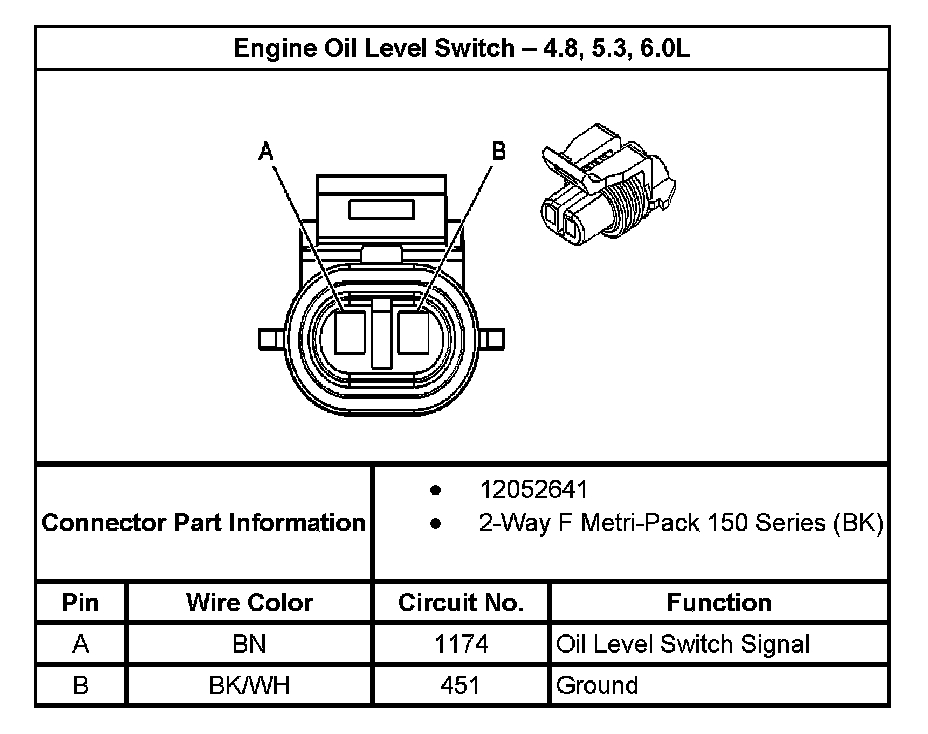 Engine Oil Level Switch – 4.8, 5.3, 6.0L

A

B

Connector Part Information

• 12052641
• 2-Way F Metri-Pack 150 Series (BK)

| Pin | Wire Color | Circuit No. | Function |
|---|---|---|---|
| A | BN | 1174 | Oil Level Switch Signal |
| B | BK/WH | 451 | Ground |