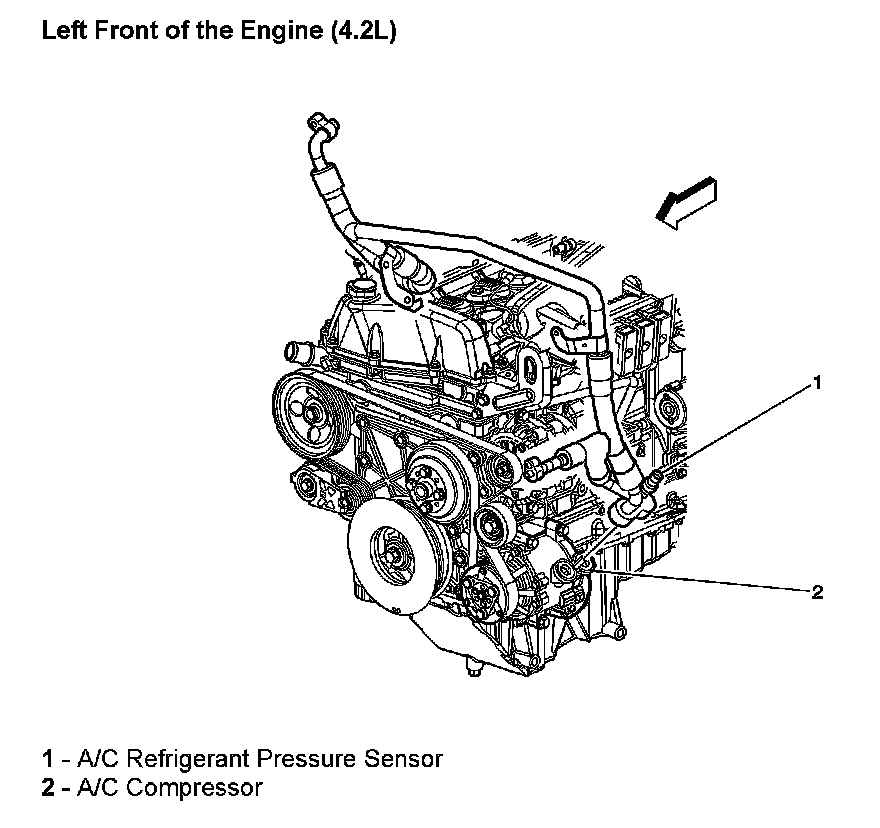 Left Front of the Engine (4.2L)

1

2

1 - A/C Refrigerant Pressure Sensor
2 - A/C Compressor