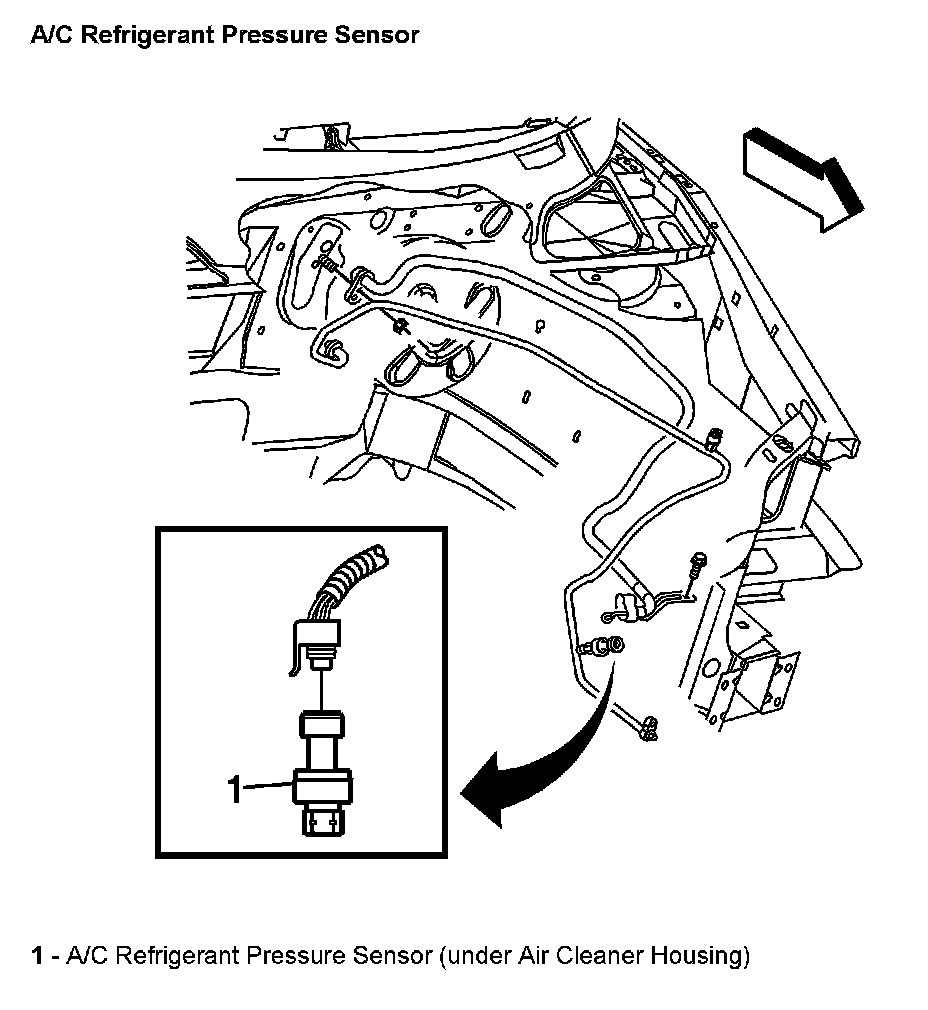 A/C Refrigerant Pressure Sensor

1

1 - A/C Refrigerant Pressure Sensor (under Air Cleaner Housing)