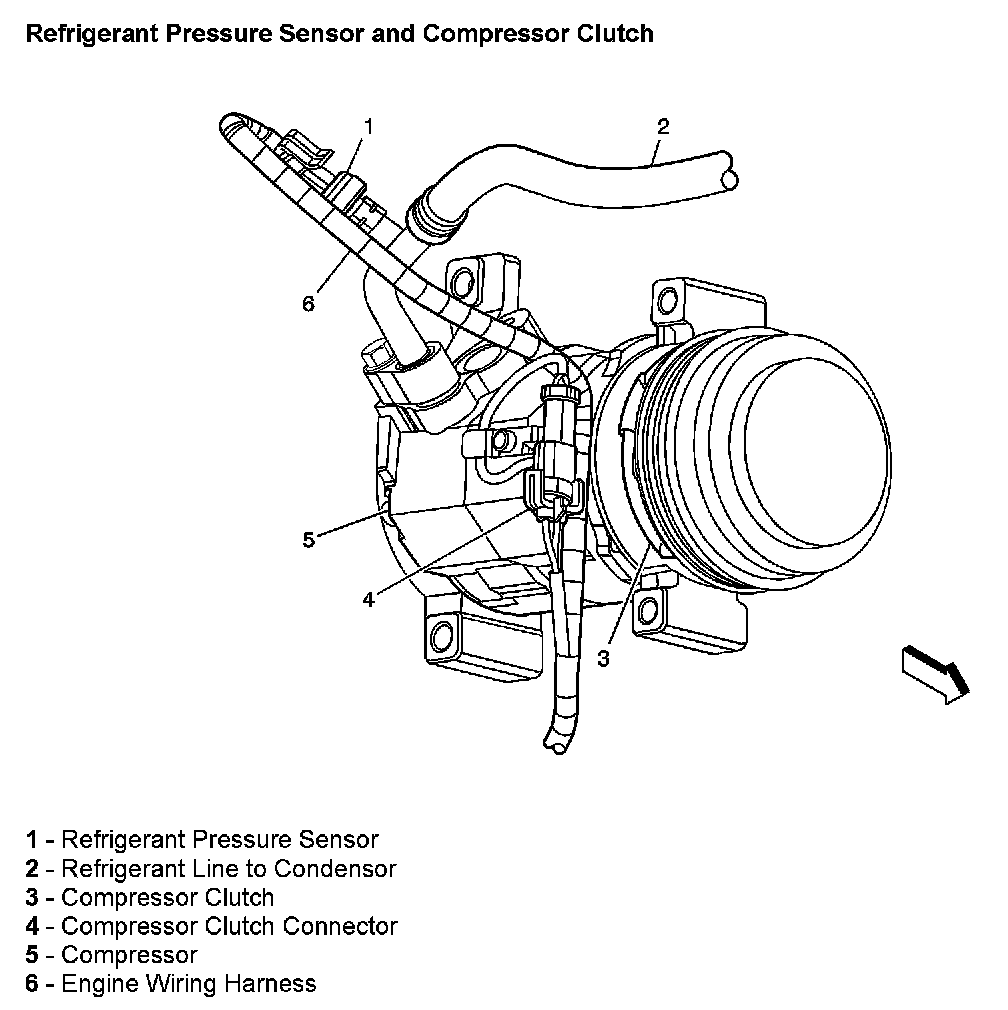 Refrigerant Pressure Sensor and Compressor Clutch

1

2

6

5

4

3

1 - Refrigerant Pressure Sensor
2 - Refrigerant Line to Condensor
3 - Compressor Clutch
4 - Compressor Clutch Connector
5 - Compressor
6 - Engine Wiring Harness