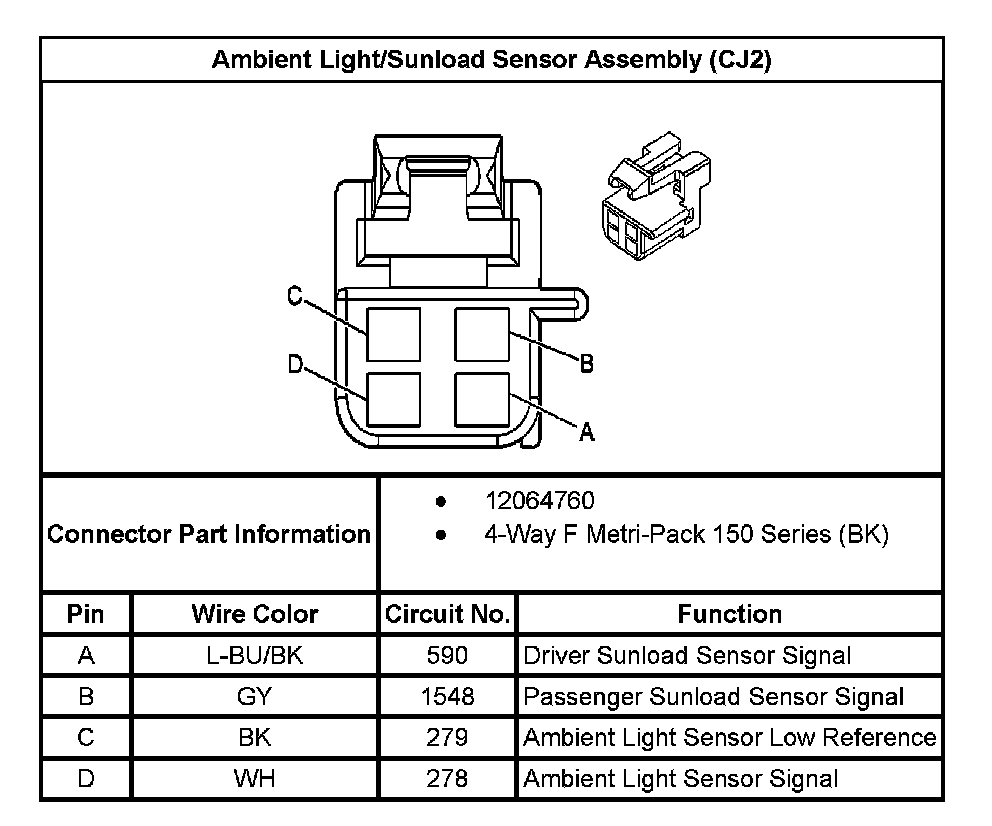 Ambient Light/Sunload Sensor Assembly (CJ2)

C
D
B
A

Connector Part Information
• 12064760
• 4-Way F Metri-Pack 150 Series (BK)

| Pin | Wire Color | Circuit No. | Function |
|---|---|---|---|
| A | L-BU/BK | 590 | Driver Sunload Sensor Signal |
| B | GY | 1548 | Passenger Sunload Sensor Signal |
| C | BK | 279 | Ambient Light Sensor Low Reference |
| D | WH | 278 | Ambient Light Sensor Signal |