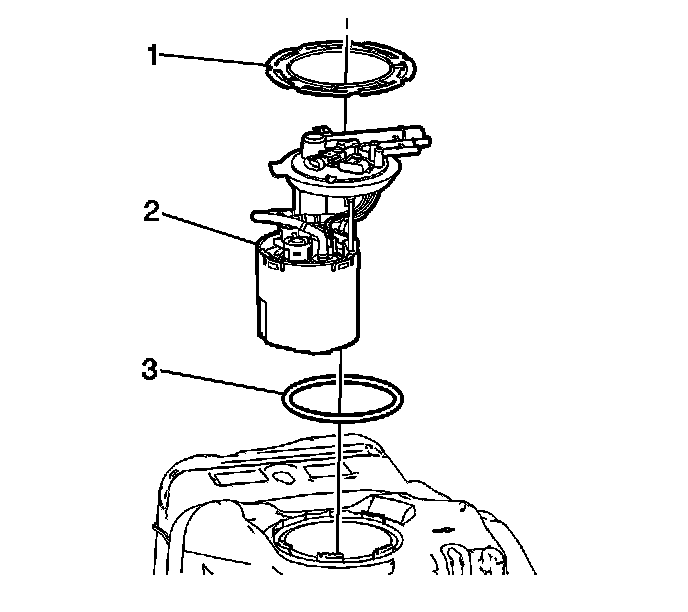 1
2
3