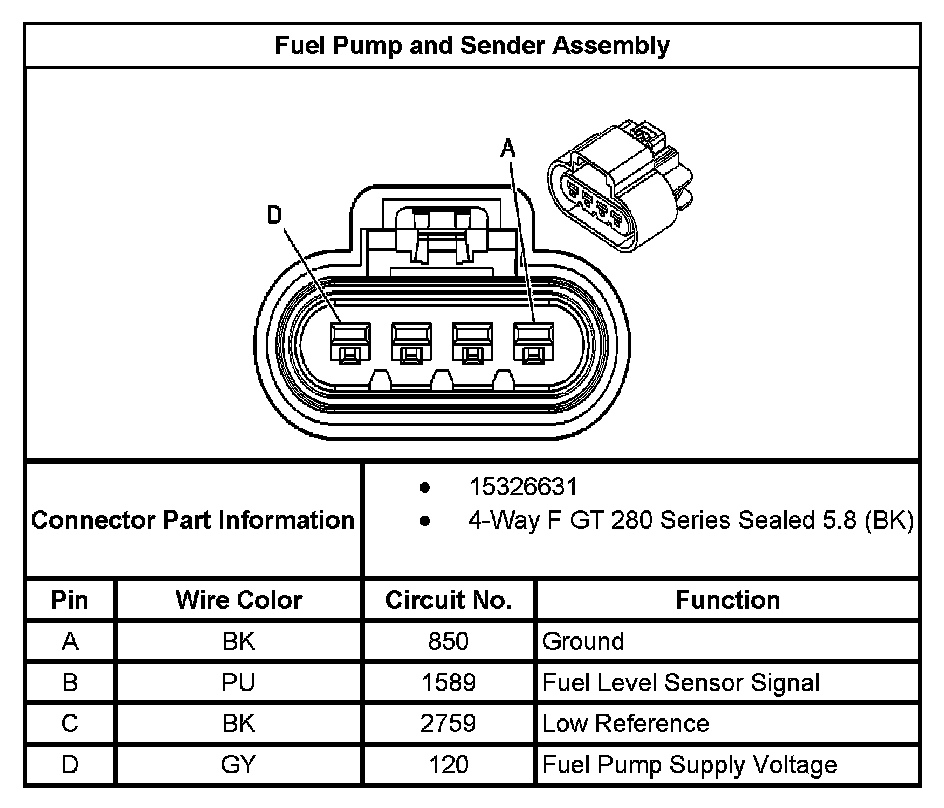 Fuel Pump and Sender Assembly

D

A

Connector Part Information

- 15326631
- 4-Way F GT 280 Series Sealed 5.8 (BK)

| Pin | Wire Color | Circuit No. | Function |
|---|---|---|---|
| A | BK | 850 | Ground |
| B | PU | 1589 | Fuel Level Sensor Signal |
| C | BK | 2759 | Low Reference |
| D | GY | 120 | Fuel Pump Supply Voltage |