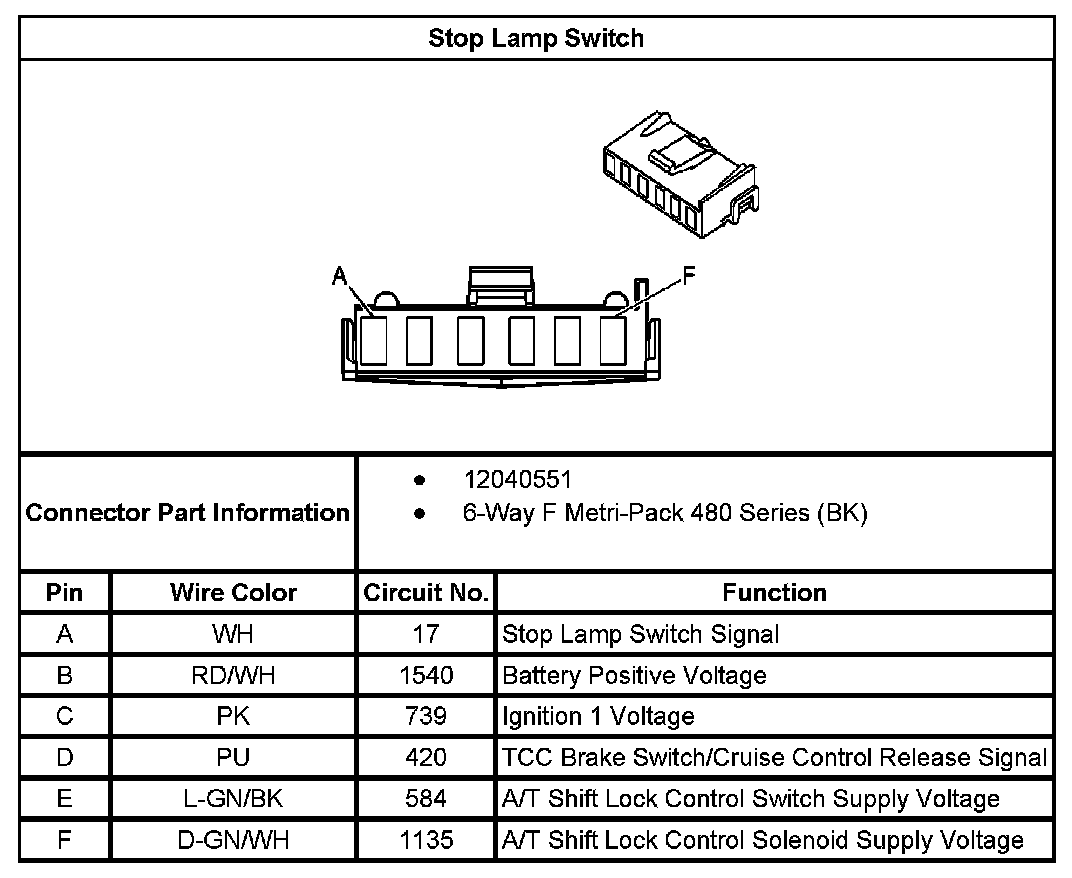 Stop Lamp Switch

A
F

Connector Part Information

- 12040551
- 6-Way F Metri-Pack 480 Series (BK)

| Pin | Wire Color | Circuit No. | Function |
|---|---|---|---|
| A | WH | 17 | Stop Lamp Switch Signal |
| B | RD/WH | 1540 | Battery Positive Voltage |
| C | PK | 739 | Ignition 1 Voltage |
| D | PU | 420 | TCC Brake Switch/Cruise Control Release Signal |
| E | L-GN/BK | 584 | A/T Shift Lock Control Switch Supply Voltage |
| F | D-GN/WH | 1135 | A/T Shift Lock Control Solenoid Supply Voltage |