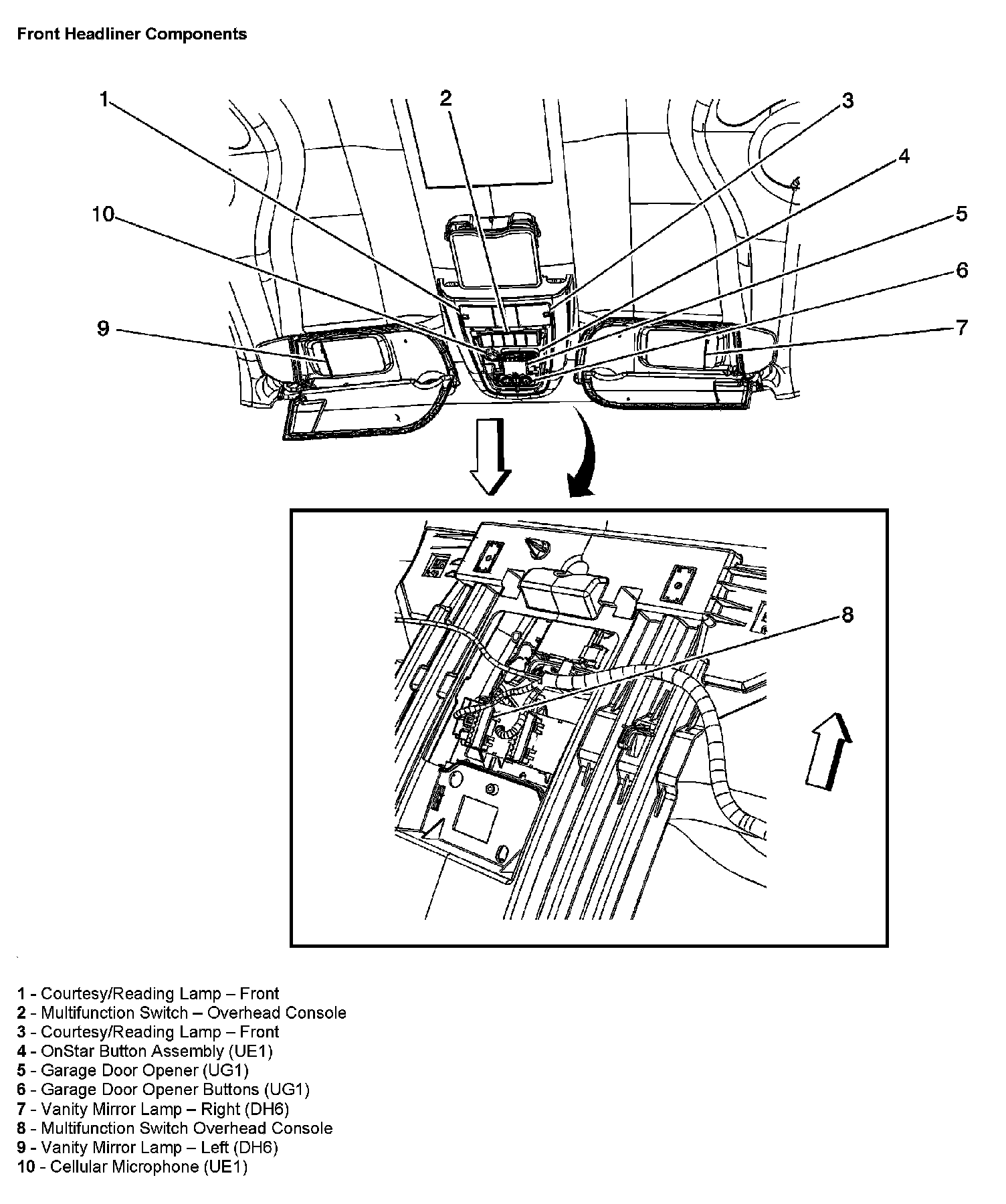 Front Headliner Components

1
2
3
4
10
5
6
9
7
8

1 - Courtesy/Reading Lamp – Front
2 - Multifunction Switch – Overhead Console
3 - Courtesy/Reading Lamp – Front
4 - OnStar Button Assembly (UE1)
5 - Garage Door Opener (UG1)
6 - Garage Door Opener Buttons (UG1)
7 - Vanity Mirror Lamp – Right (DH6)
8 - Multifunction Switch Overhead Console
9 - Vanity Mirror Lamp – Left (DH6)
10 - Cellular Microphone (UE1)