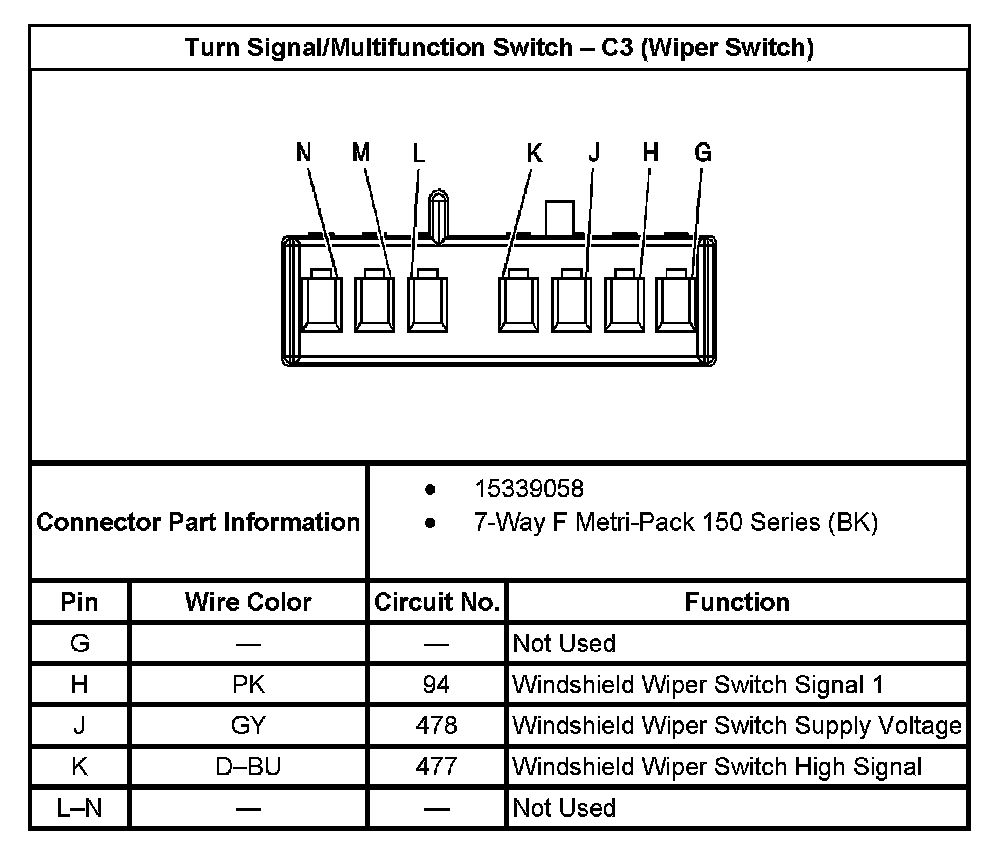 Turn Signal/Multifunction Switch – C3 (Wiper Switch)

N M L K J H G

Connector Part Information
• 15339058
• 7-Way F Metri-Pack 150 Series (BK)

| Pin | Wire Color | Circuit No. | Function |
|---|---|---|---|
| G | — | — | Not Used |
| H | PK | 94 | Windshield Wiper Switch Signal 1 |
| J | GY | 478 | Windshield Wiper Switch Supply Voltage |
| K | D–BU | 477 | Windshield Wiper Switch High Signal |
| L–N | — | — | Not Used |