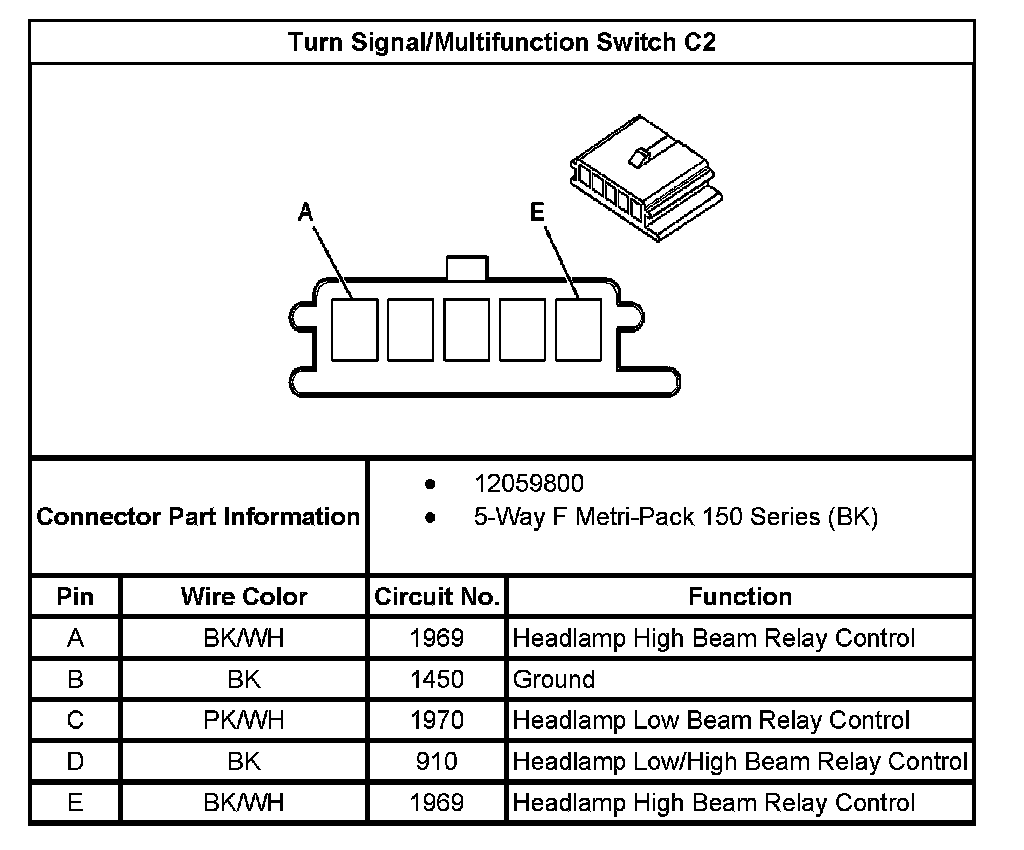 Turn Signal/Multifunction Switch C2

A

E

Connector Part Information

- 12059800
- 5-Way F Metri-Pack 150 Series (BK)

| Pin | Wire Color | Circuit No. | Function |
|---|---|---|---|
| A | BK/WH | 1969 | Headlamp High Beam Relay Control |
| B | BK | 1450 | Ground |
| C | PK/WH | 1970 | Headlamp Low Beam Relay Control |
| D | BK | 910 | Headlamp Low/High Beam Relay Control |
| E | BK/WH | 1969 | Headlamp High Beam Relay Control |