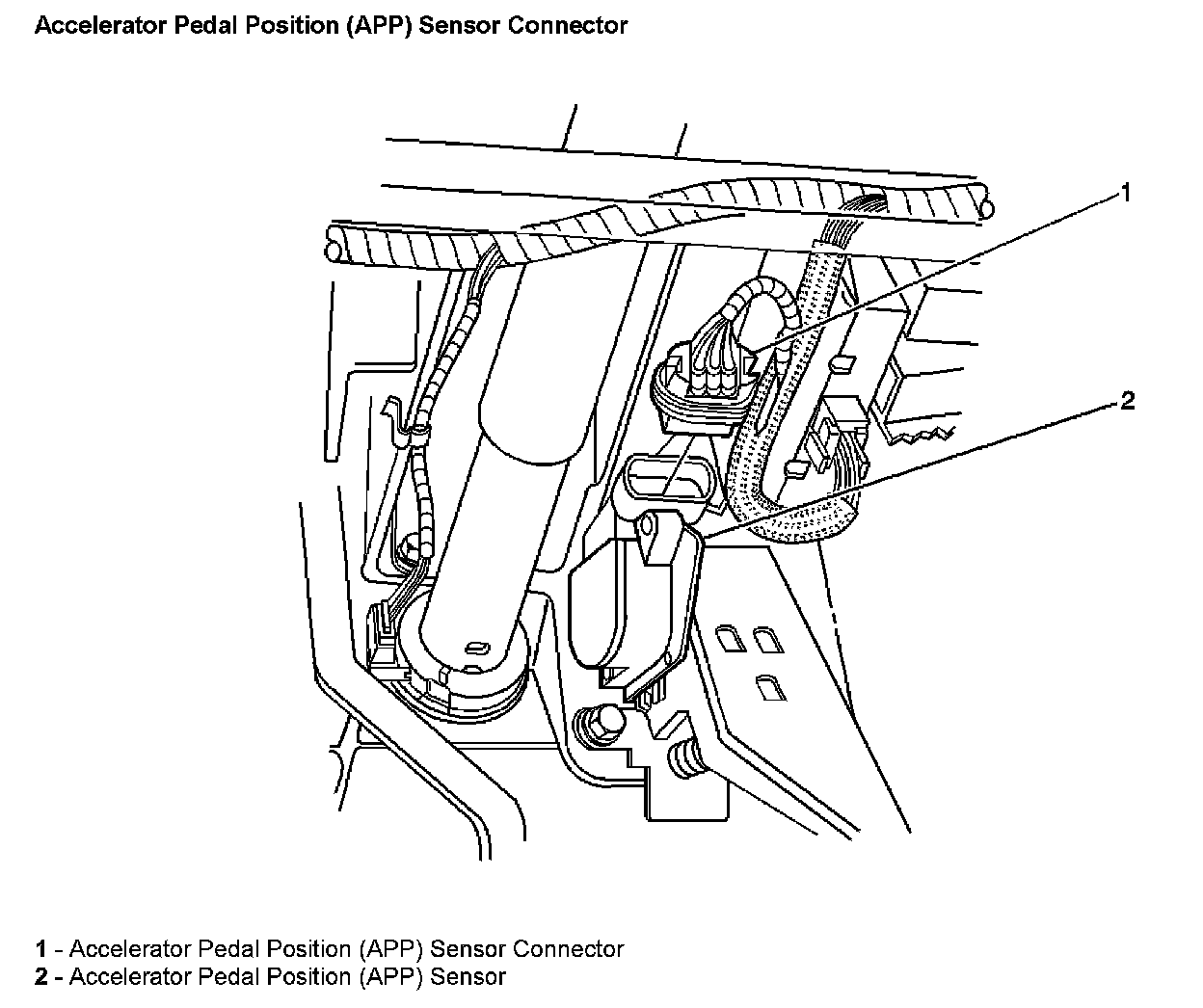 Accelerator Pedal Position (APP) Sensor Connector

1

2

1 - Accelerator Pedal Position (APP) Sensor Connector
2 - Accelerator Pedal Position (APP) Sensor