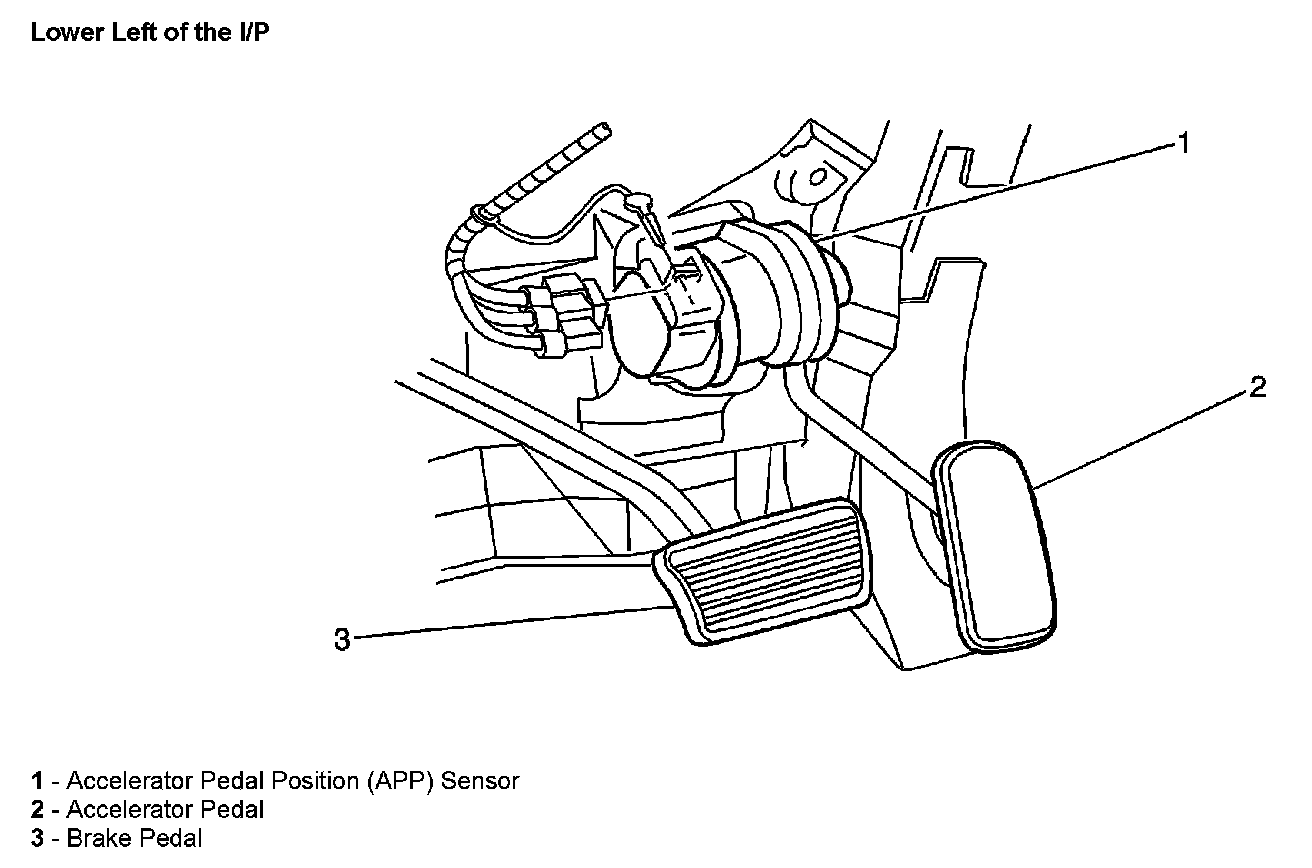 Lower Left of the I/P

1

2

3

1 - Accelerator Pedal Position (APP) Sensor
2 - Accelerator Pedal
3 - Brake Pedal