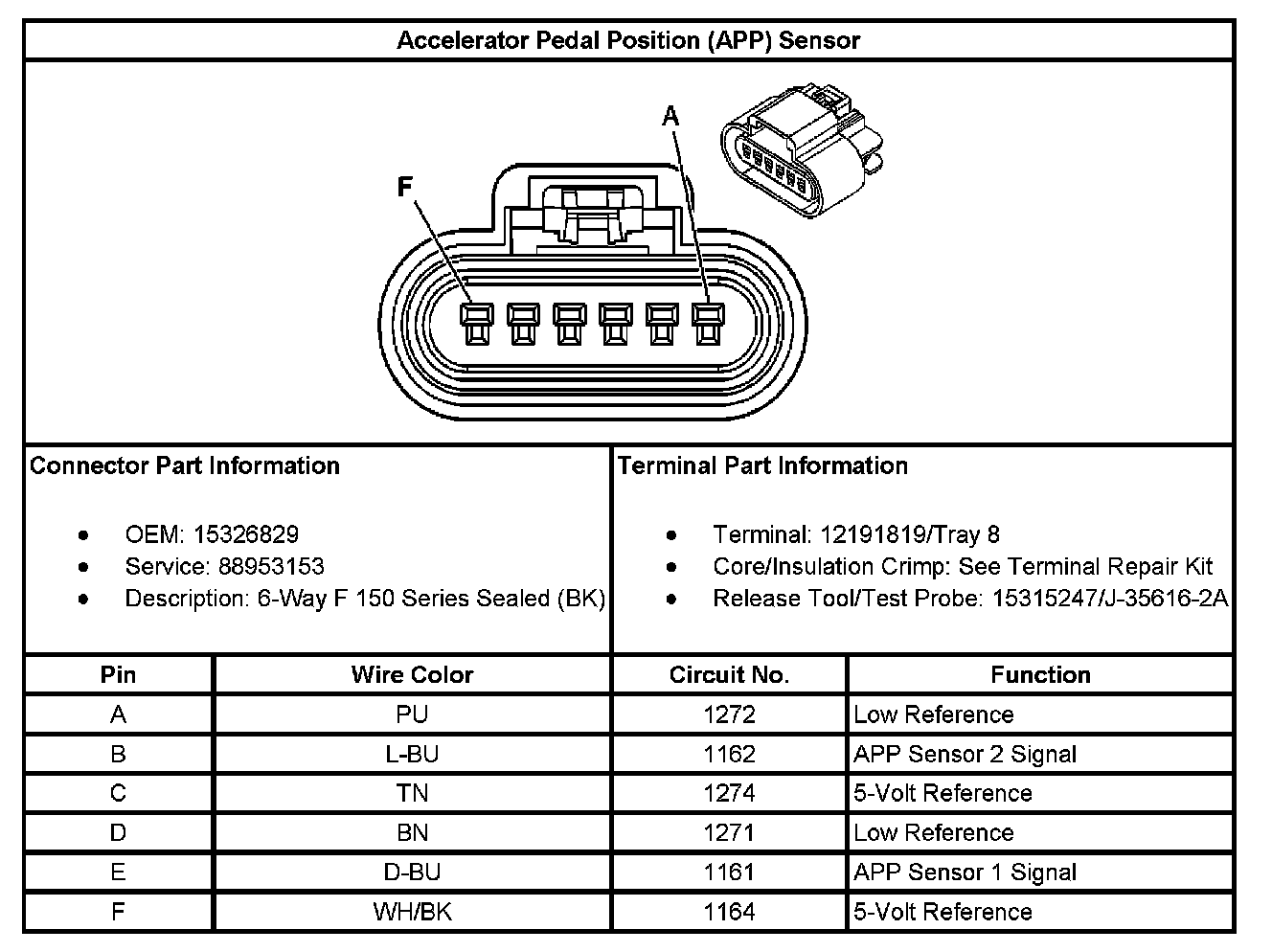 Accelerator Pedal Position (APP) Sensor

A

F

Connector Part Information

- OEM: 15326829
- Service: 88953153
- Description: 6-Way F 150 Series Sealed (BK)

Terminal Part Information

- Terminal: 12191819/Tray 8
- Core/Insulation Crimp: See Terminal Repair Kit
- Release Tool/Test Probe: 15315247/J-35616-2A

| Pin | Wire Color | Circuit No. | Function |
|---|---|---|---|
| A | PU | 1272 | Low Reference |
| B | L-BU | 1162 | APP Sensor 2 Signal |
| C | TN | 1274 | 5-Volt Reference |
| D | BN | 1271 | Low Reference |
| E | D-BU | 1161 | APP Sensor 1 Signal |
| F | WH/BK | 1164 | 5-Volt Reference |