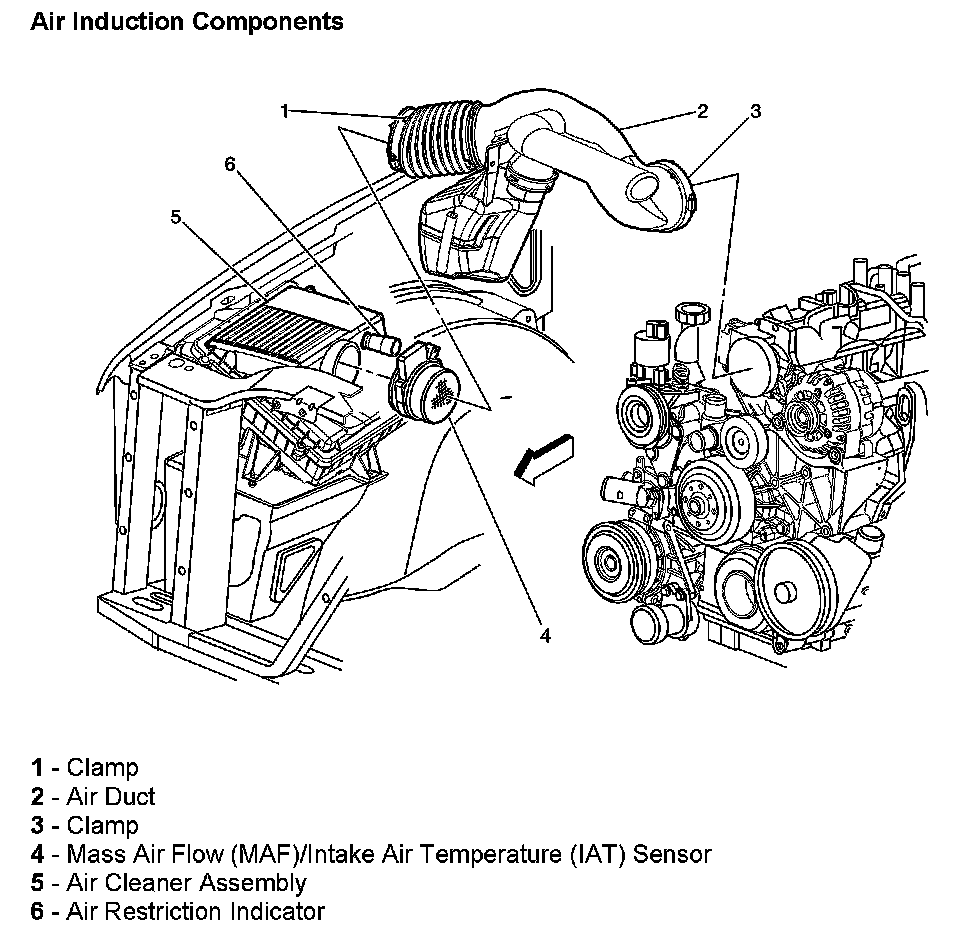 Air Induction Components

1
2
3
6
5
4

1 - Clamp
2 - Air Duct
3 - Clamp
4 - Mass Air Flow (MAF)/Intake Air Temperature (IAT) Sensor
5 - Air Cleaner Assembly
6 - Air Restriction Indicator