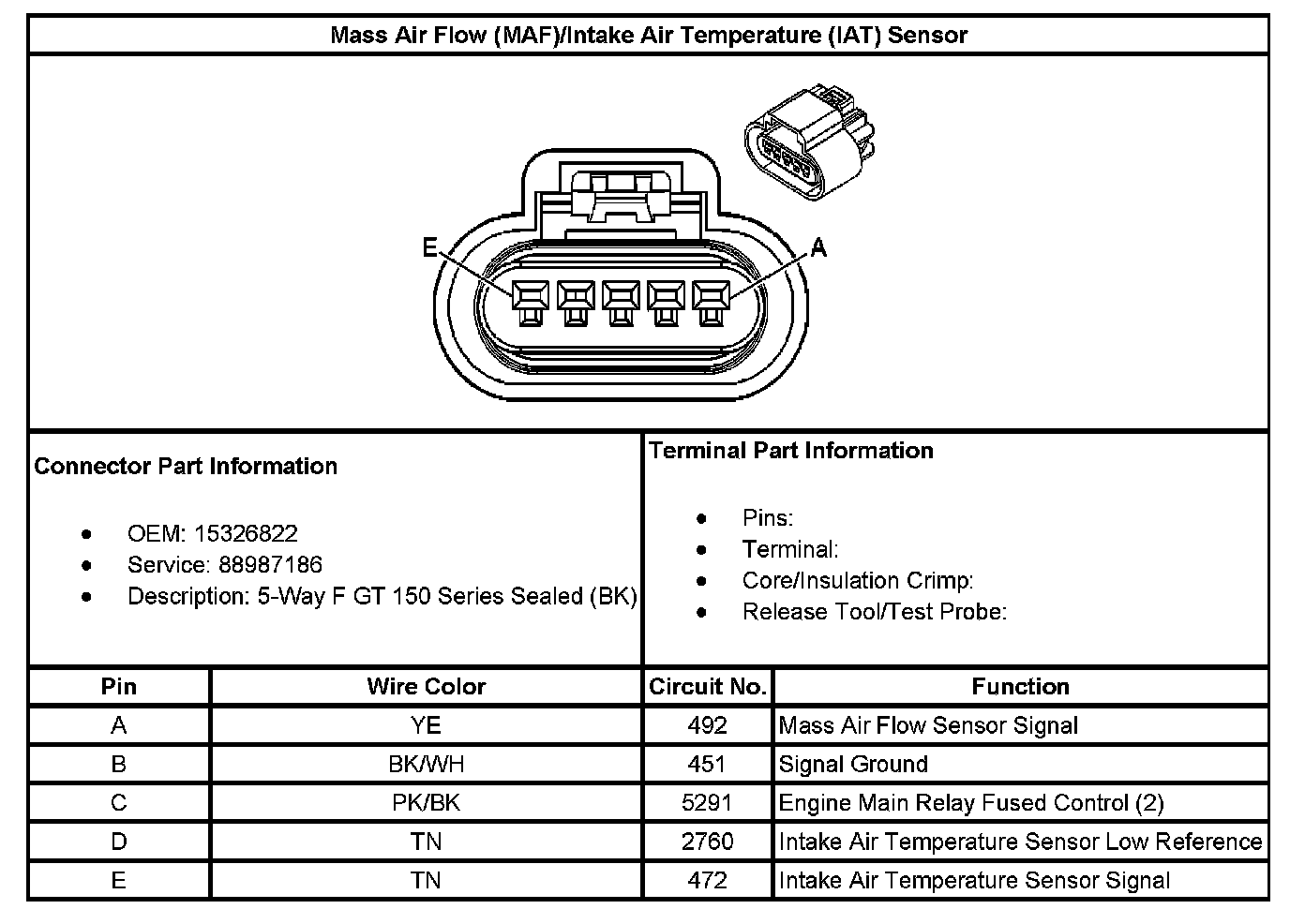 Mass Air Flow (MAF)/Intake Air Temperature (IAT) Sensor

E

A

Connector Part Information

- OEM: 15326822
- Service: 88987186
- Description: 5-Way F GT 150 Series Sealed (BK)

Terminal Part Information

- Pins:
- Terminal:
- Core/Insulation Crimp:
- Release Tool/Test Probe:

| Pin | Wire Color | Circuit No. | Function |
|---|---|---|---|
| A | YE | 492 | Mass Air Flow Sensor Signal |
| B | BK/WH | 451 | Signal Ground |
| C | PK/BK | 5291 | Engine Main Relay Fused Control (2) |
| D | TN | 2760 | Intake Air Temperature Sensor Low Reference |
| E | TN | 472 | Intake Air Temperature Sensor Signal |