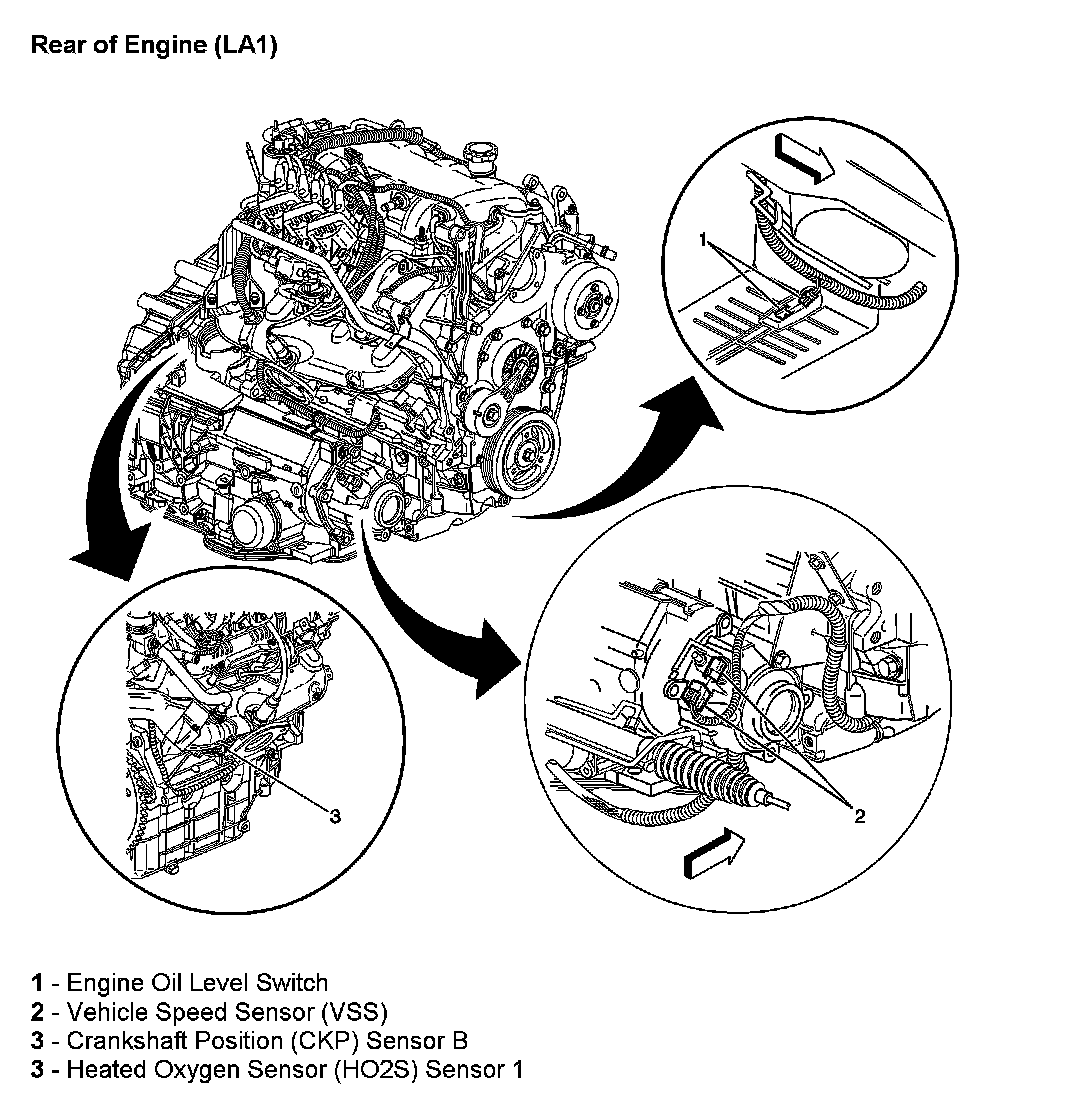 Rear of Engine (LA1)

1

3

2

1 - Engine Oil Level Switch
2 - Vehicle Speed Sensor (VSS)
3 - Crankshaft Position (CKP) Sensor B
3 - Heated Oxygen Sensor (HO2S) Sensor 1