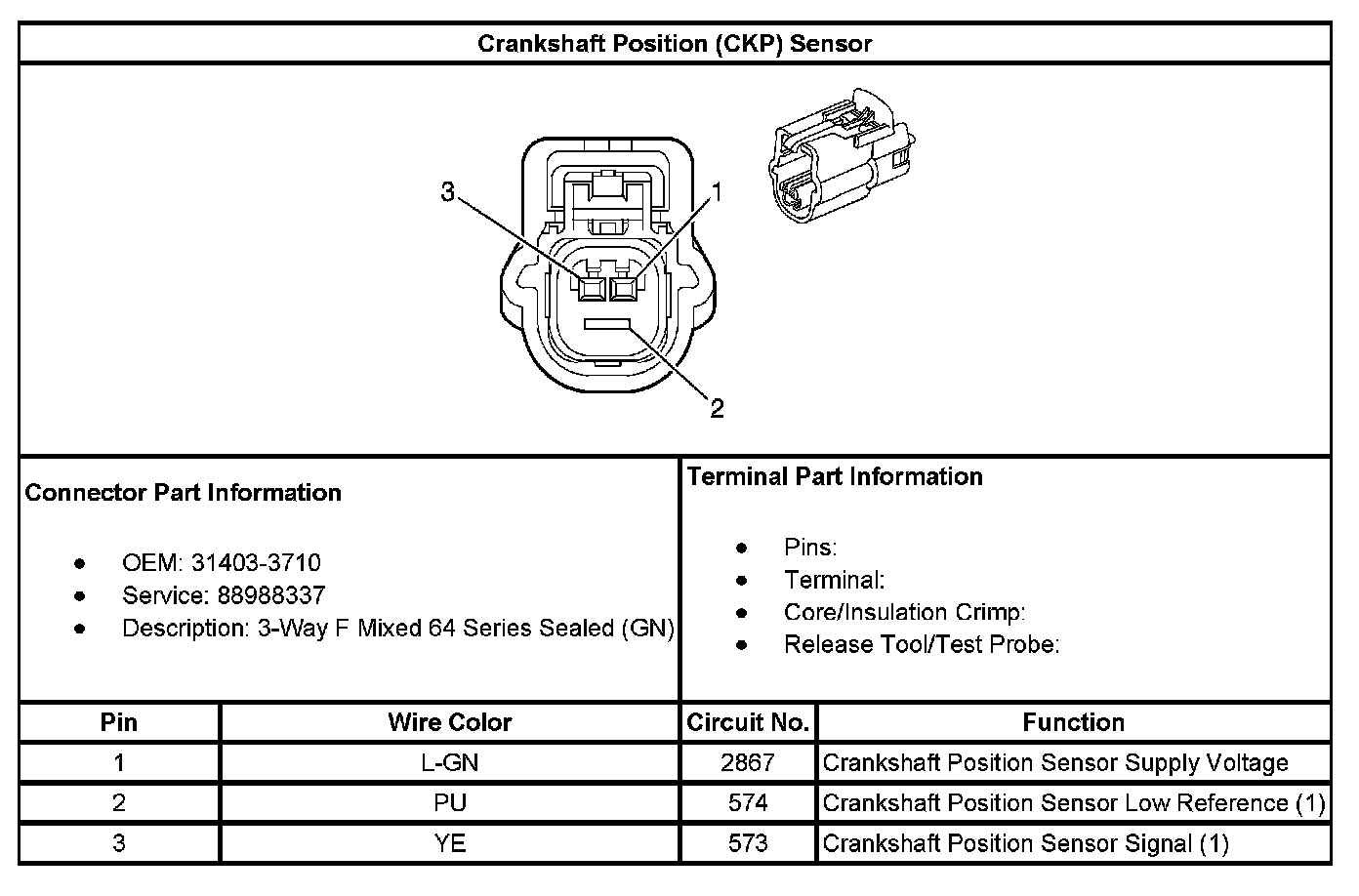 Crankshaft Position (CKP) Sensor

3
1
2

Connector Part Information

- OEM: 31403-3710
- Service: 88988337
- Description: 3-Way F Mixed 64 Series Sealed (GN)

Terminal Part Information

- Pins:
- Terminal:
- Core/Insulation Crimp:
- Release Tool/Test Probe:

| Pin | Wire Color | Circuit No. | Function |
|---|---|---|---|
| 1 | L-GN | 2867 | Crankshaft Position Sensor Supply Voltage |
| 2 | PU | 574 | Crankshaft Position Sensor Low Reference (1) |
| 3 | YE | 573 | Crankshaft Position Sensor Signal (1) |