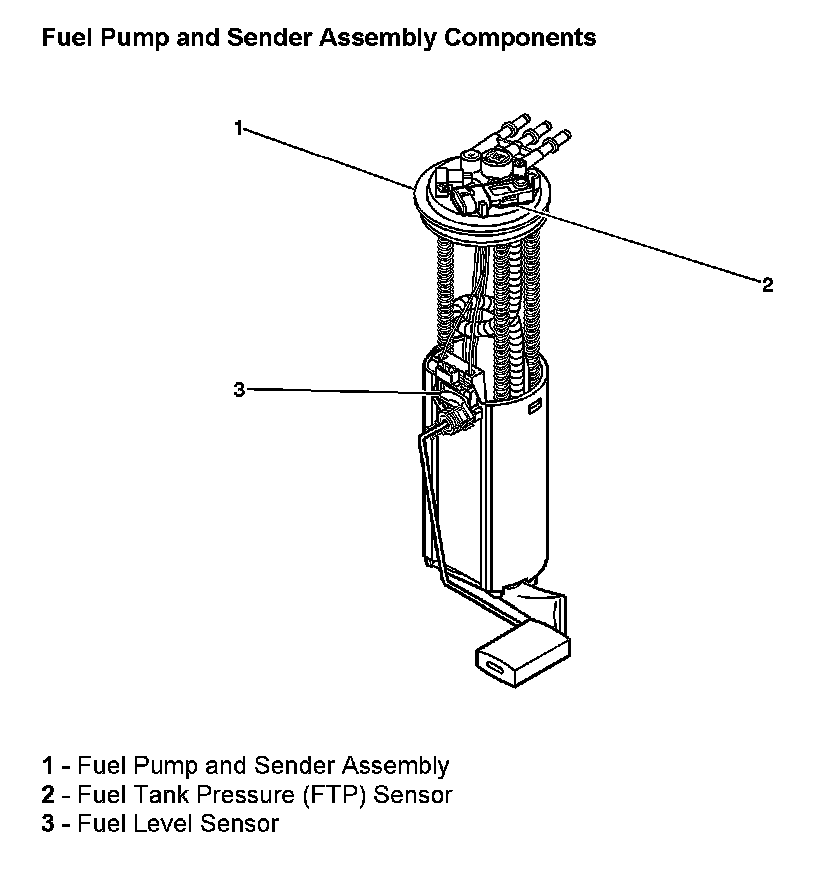 Fuel Pump and Sender Assembly Components

1

2

3

1 - Fuel Pump and Sender Assembly
2 - Fuel Tank Pressure (FTP) Sensor
3 - Fuel Level Sensor