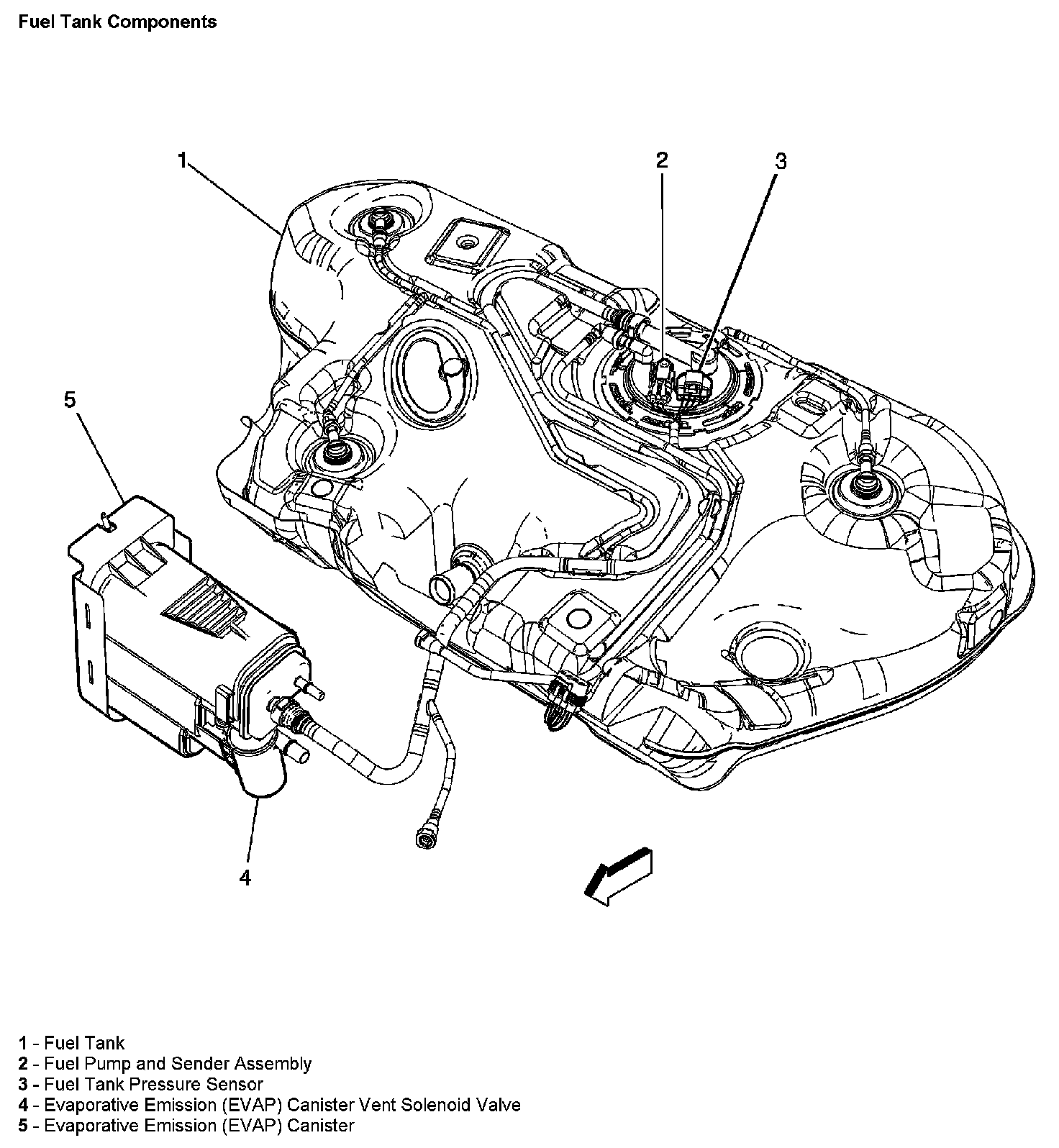 Fuel Tank Components

1
2
3
5
4

1 - Fuel Tank
2 - Fuel Pump and Sender Assembly
3 - Fuel Tank Pressure Sensor
4 - Evaporative Emission (EVAP) Canister Vent Solenoid Valve
5 - Evaporative Emission (EVAP) Canister