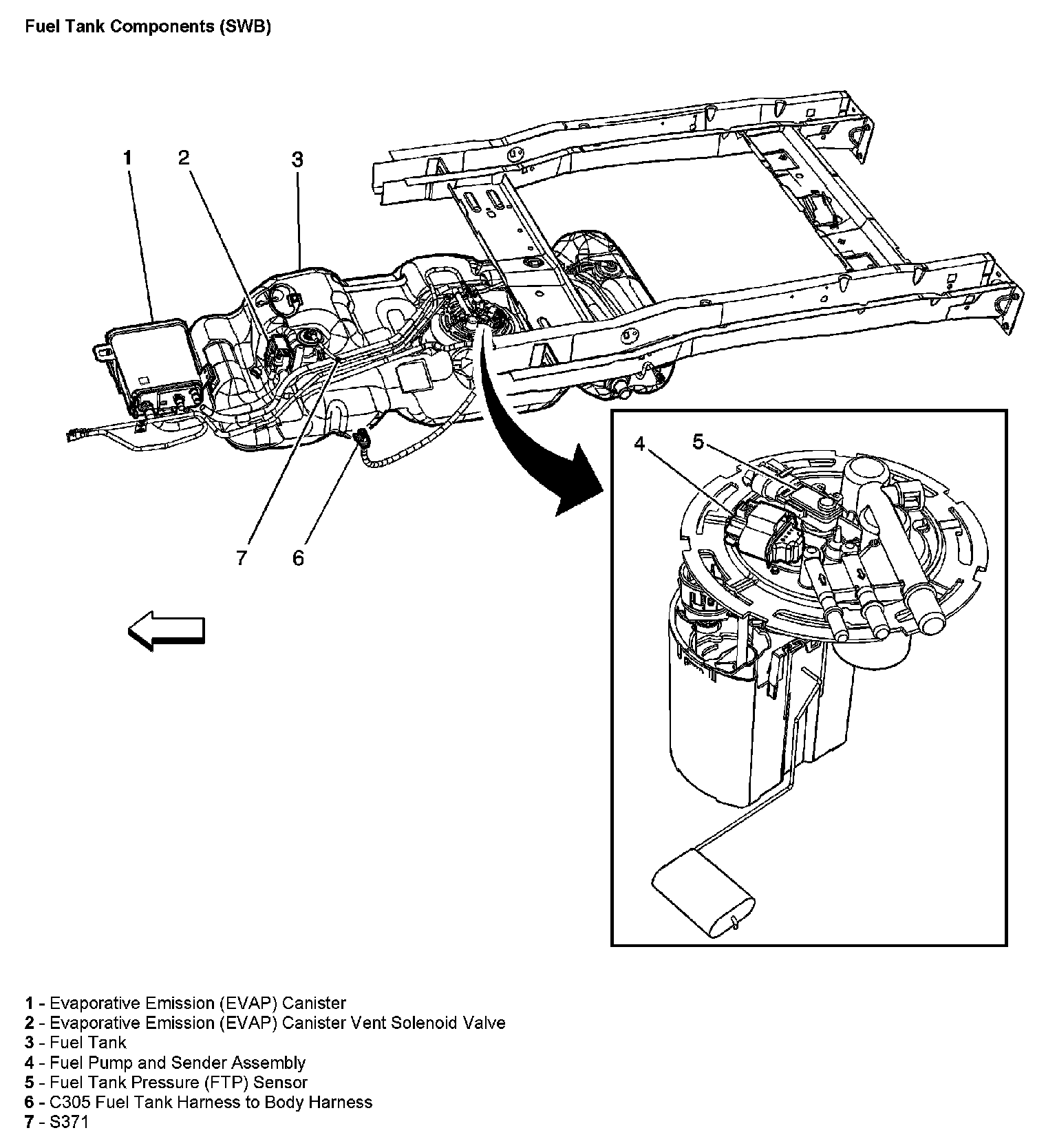 Fuel Tank Components (SWB)

1
2
3
7
6
4
5

1 - Evaporative Emission (EVAP) Canister
2 - Evaporative Emission (EVAP) Canister Vent Solenoid Valve
3 - Fuel Tank
4 - Fuel Pump and Sender Assembly
5 - Fuel Tank Pressure (FTP) Sensor
6 - C305 Fuel Tank Harness to Body Harness
7 - S371