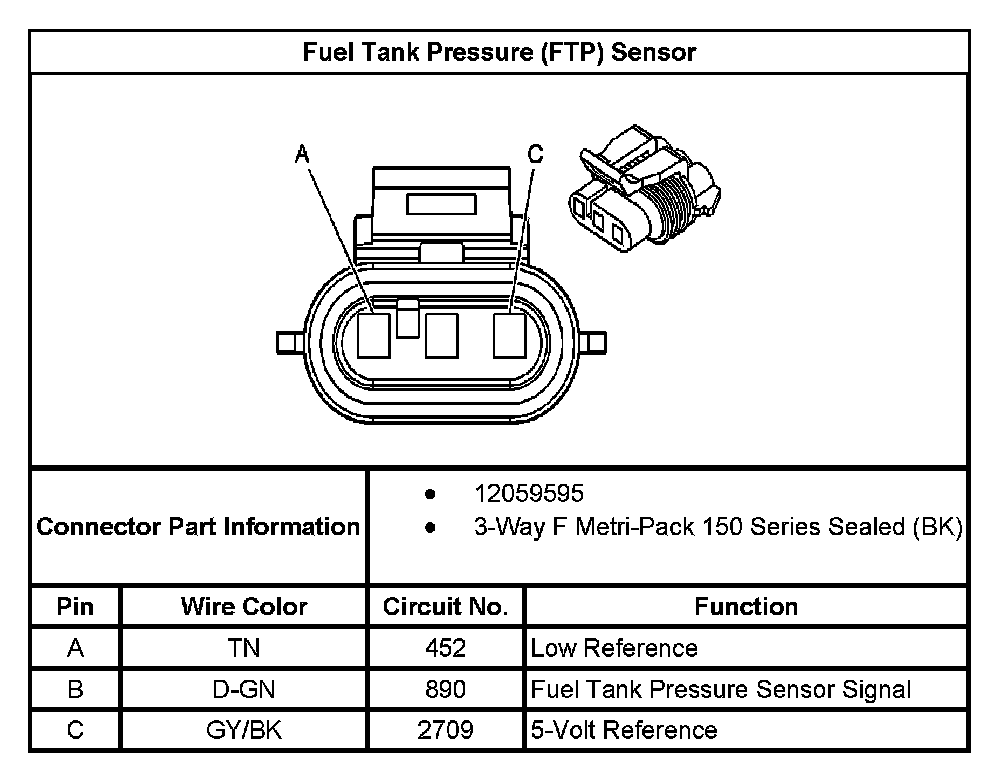 Fuel Tank Pressure (FTP) Sensor

A

C

Connector Part Information

• 12059595
• 3-Way F Metri-Pack 150 Series Sealed (BK)

| Pin | Wire Color | Circuit No. | Function |
|---|---|---|---|
| A | TN | 452 | Low Reference |
| B | D-GN | 890 | Fuel Tank Pressure Sensor Signal |
| C | GY/BK | 2709 | 5-Volt Reference |