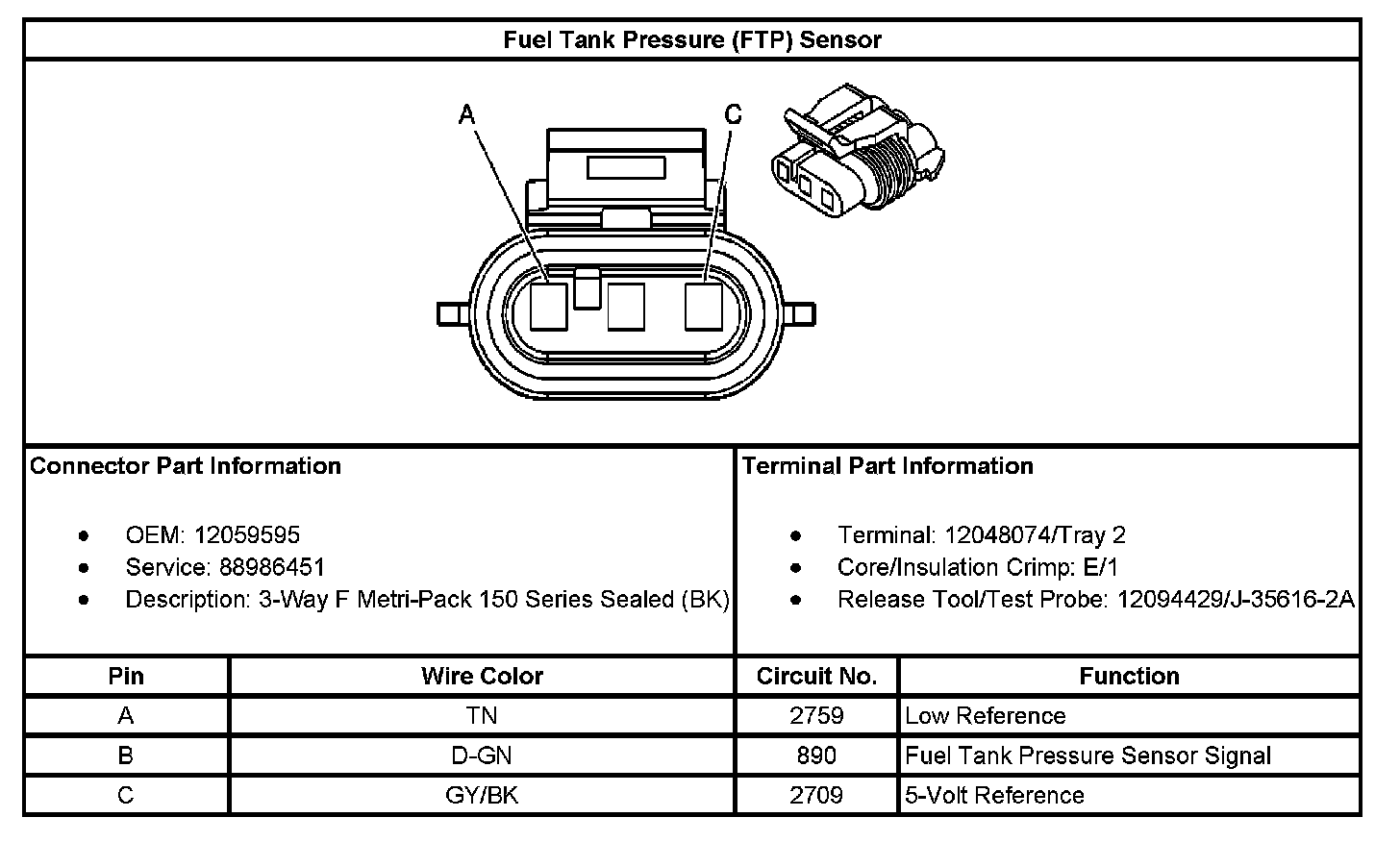 Fuel Tank Pressure (FTP) Sensor

A

C

Connector Part Information

- OEM: 12059595
- Service: 88986451
- Description: 3-Way F Metri-Pack 150 Series Sealed (BK)

Terminal Part Information

- Terminal: 12048074/Tray 2
- Core/Insulation Crimp: E/1
- Release Tool/Test Probe: 12094429/J-35616-2A

| Pin | Wire Color | Circuit No. | Function |
|---|---|---|---|
| A | TN | 2759 | Low Reference |
| B | D-GN | 890 | Fuel Tank Pressure Sensor Signal |
| C | GY/BK | 2709 | 5-Volt Reference |