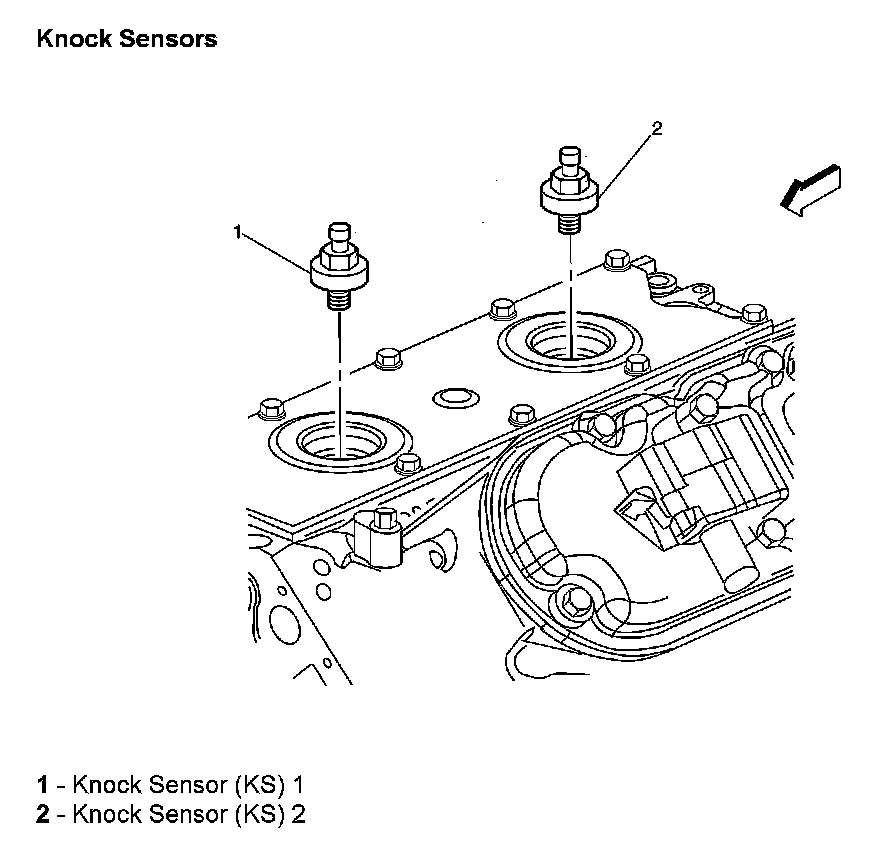 Knock Sensors

2

1

1 - Knock Sensor (KS) 1
2 - Knock Sensor (KS) 2