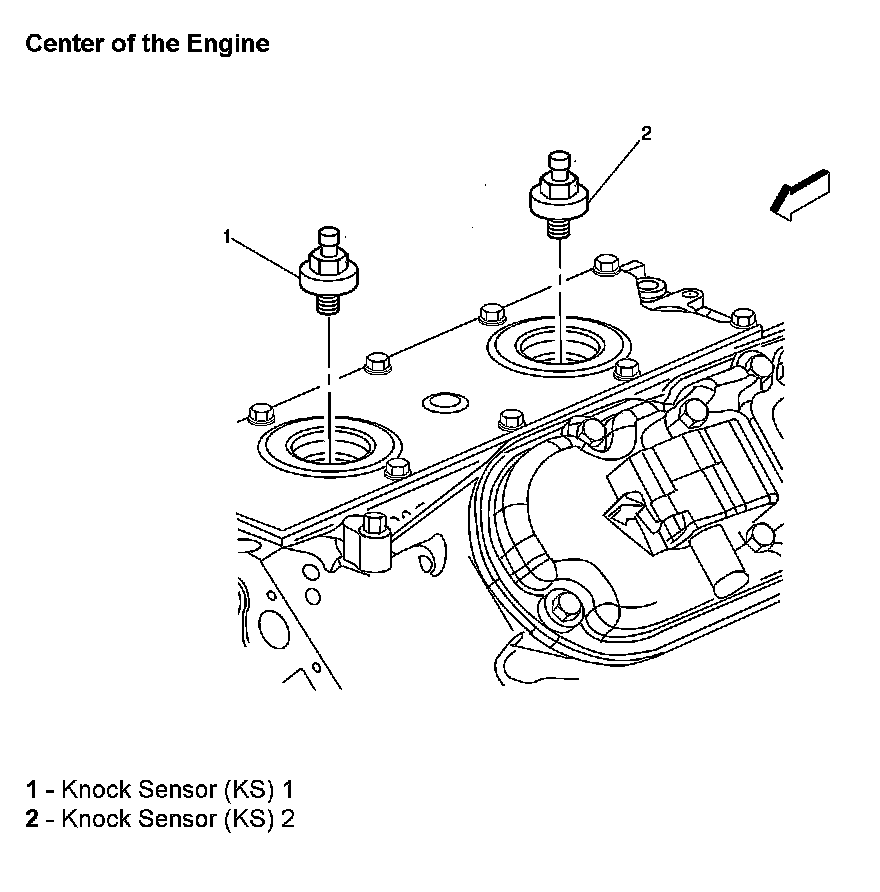 Center of the Engine

2

1

1 - Knock Sensor (KS) 1
2 - Knock Sensor (KS) 2