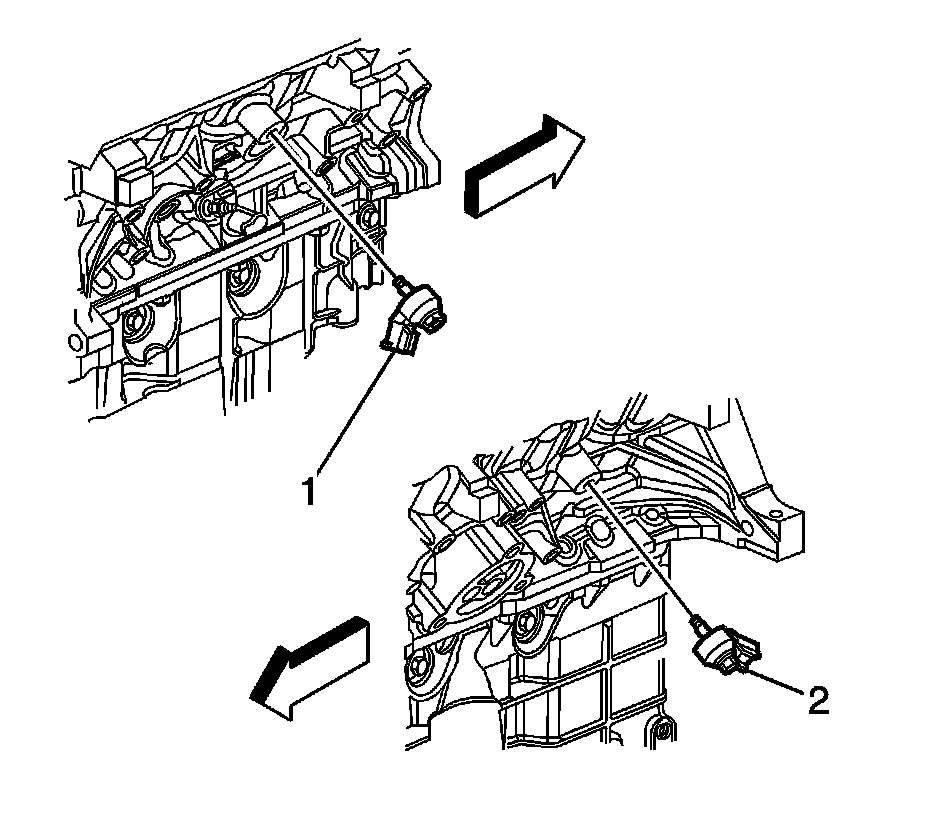 1

2