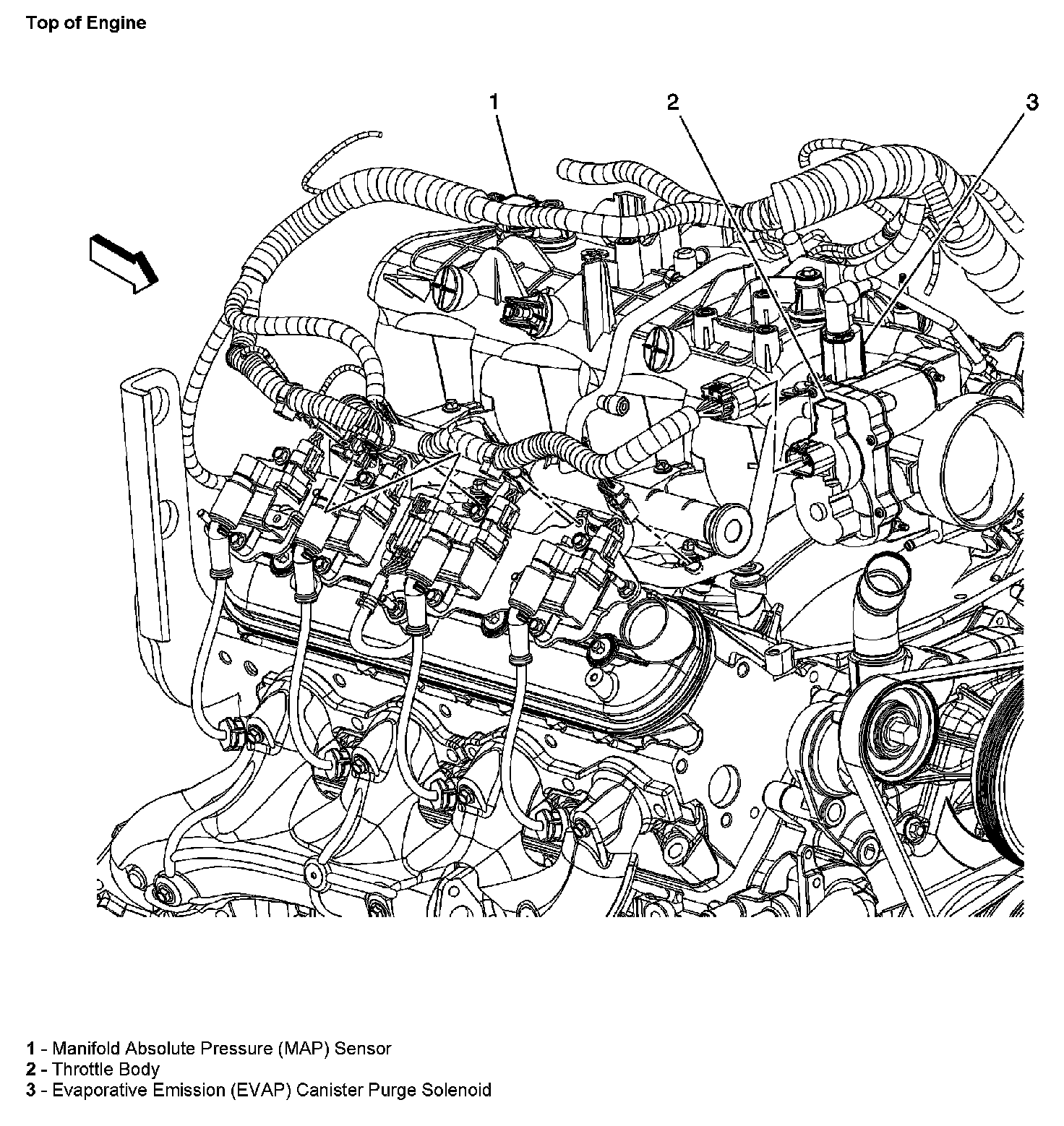 Top of Engine

1

2

3

1 - Manifold Absolute Pressure (MAP) Sensor
2 - Throttle Body
3 - Evaporative Emission (EVAP) Canister Purge Solenoid