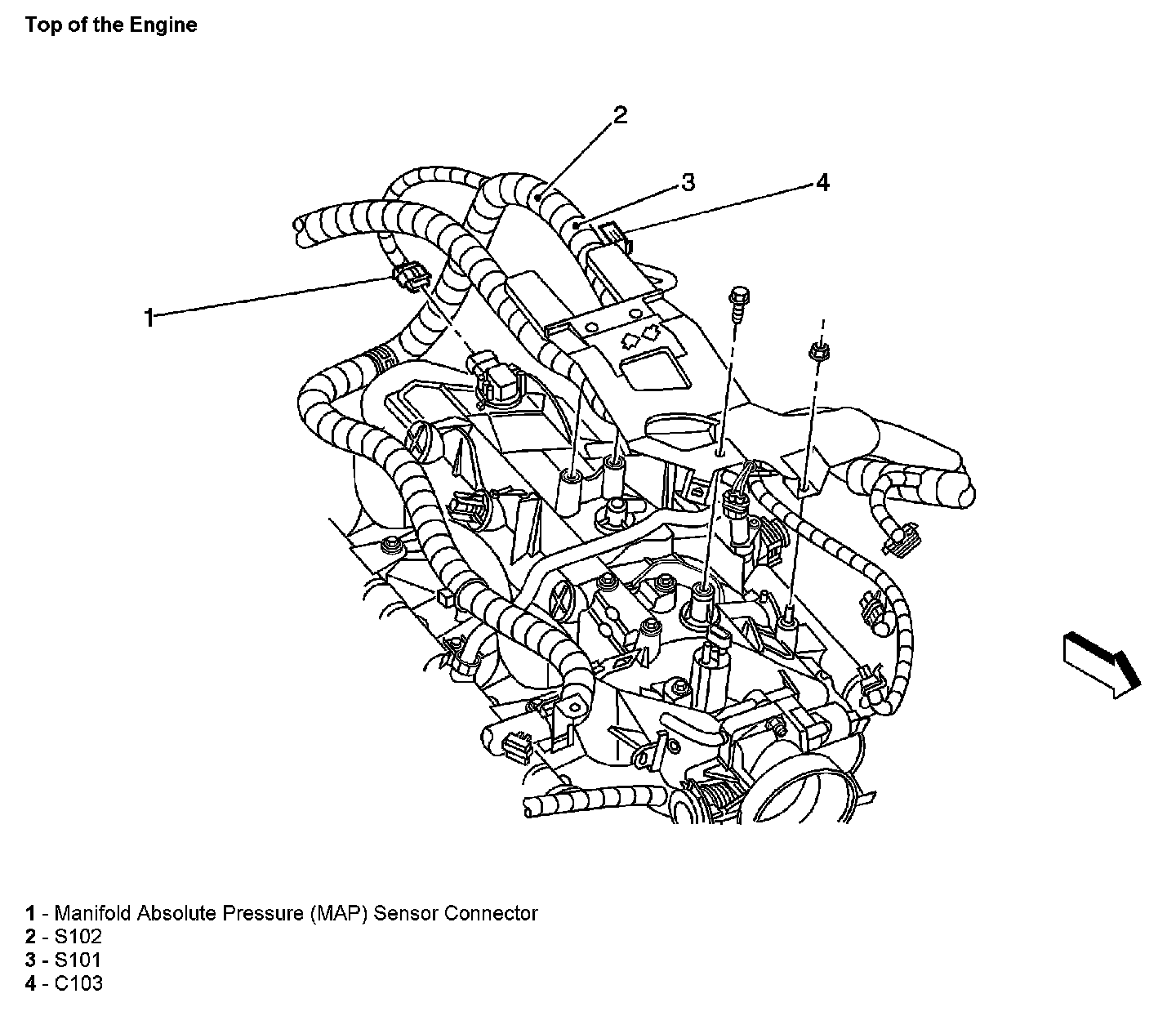 Top of the Engine

2
3
4
1

1 - Manifold Absolute Pressure (MAP) Sensor Connector
2 - S102
3 - S101
4 - C103