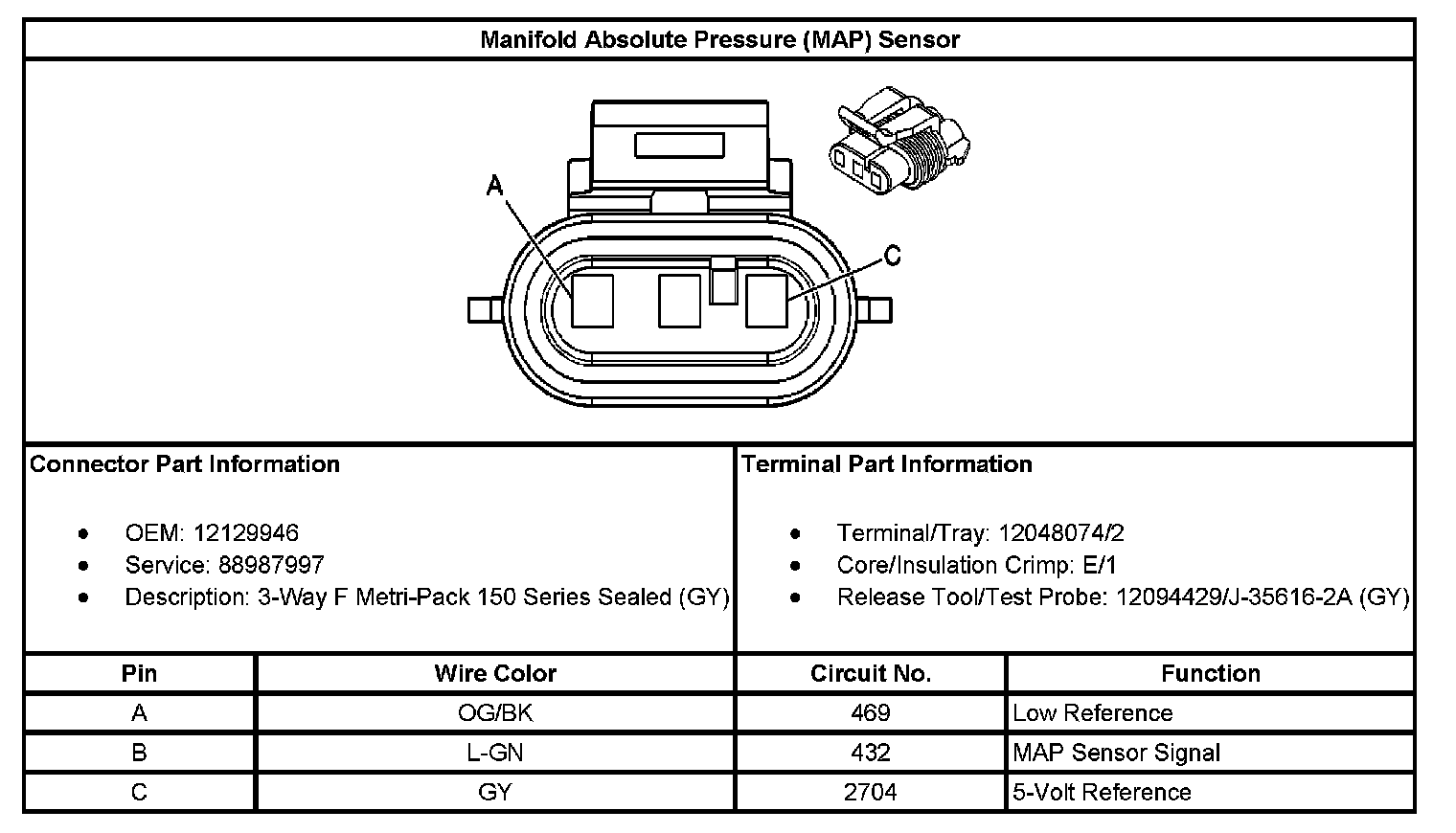 Manifold Absolute Pressure (MAP) Sensor

A

C

Connector Part Information

- OEM: 12129946
- Service: 88987997
- Description: 3-Way F Metri-Pack 150 Series Sealed (GY)

Terminal Part Information

- Terminal/Tray: 12048074/2
- Core/Insulation Crimp: E/1
- Release Tool/Test Probe: 12094429/J-35616-2A (GY)

| Pin | Wire Color | Circuit No. | Function |
|---|---|---|---|
| A | OG/BK | 469 | Low Reference |
| B | L-GN | 432 | MAP Sensor Signal |
| C | GY | 2704 | 5-Volt Reference |