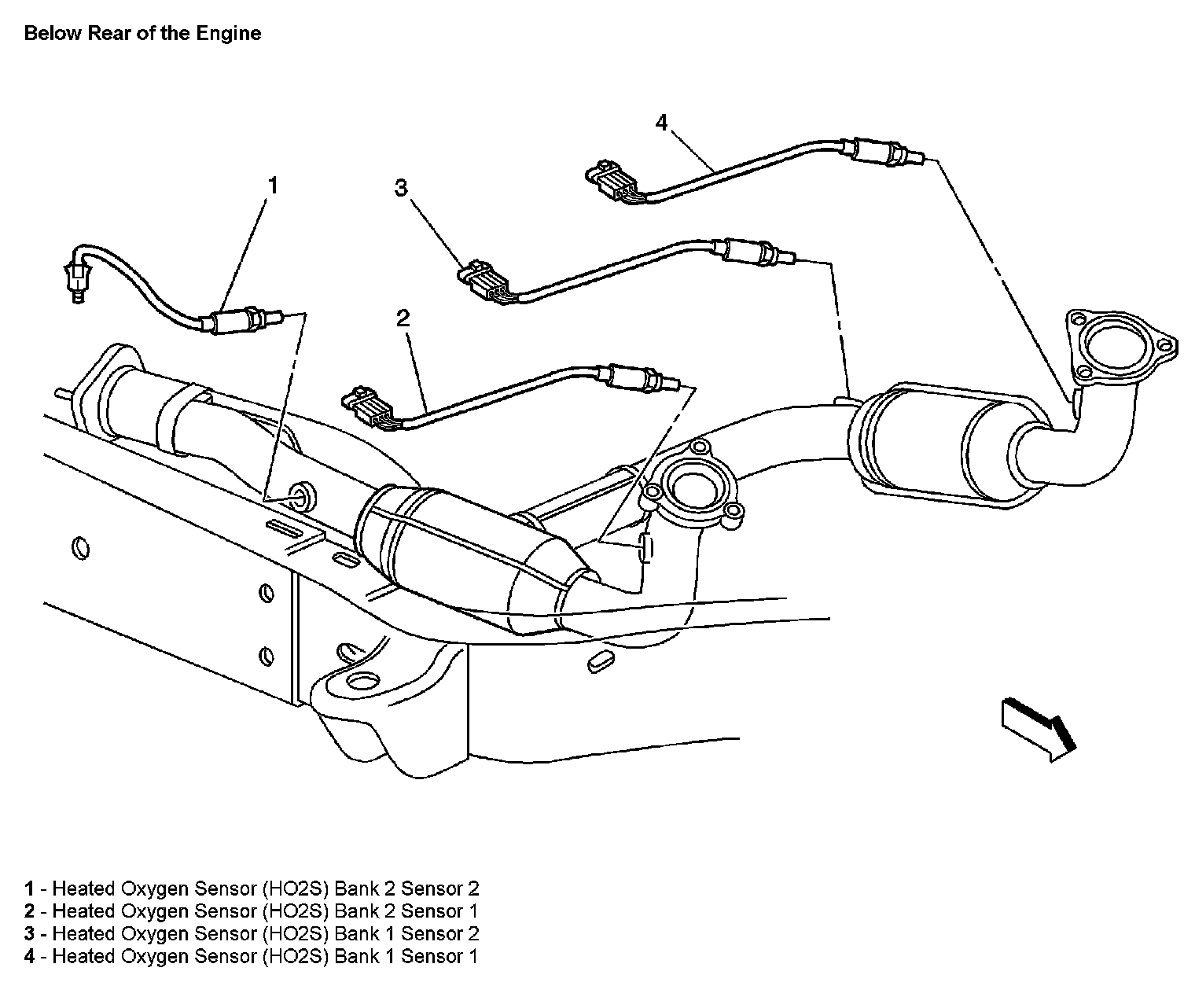 Below Rear of the Engine

4

1

3

2

1 - Heated Oxygen Sensor (HO2S) Bank 2 Sensor 2
2 - Heated Oxygen Sensor (HO2S) Bank 2 Sensor 1
3 - Heated Oxygen Sensor (HO2S) Bank 1 Sensor 2
4 - Heated Oxygen Sensor (HO2S) Bank 1 Sensor 1