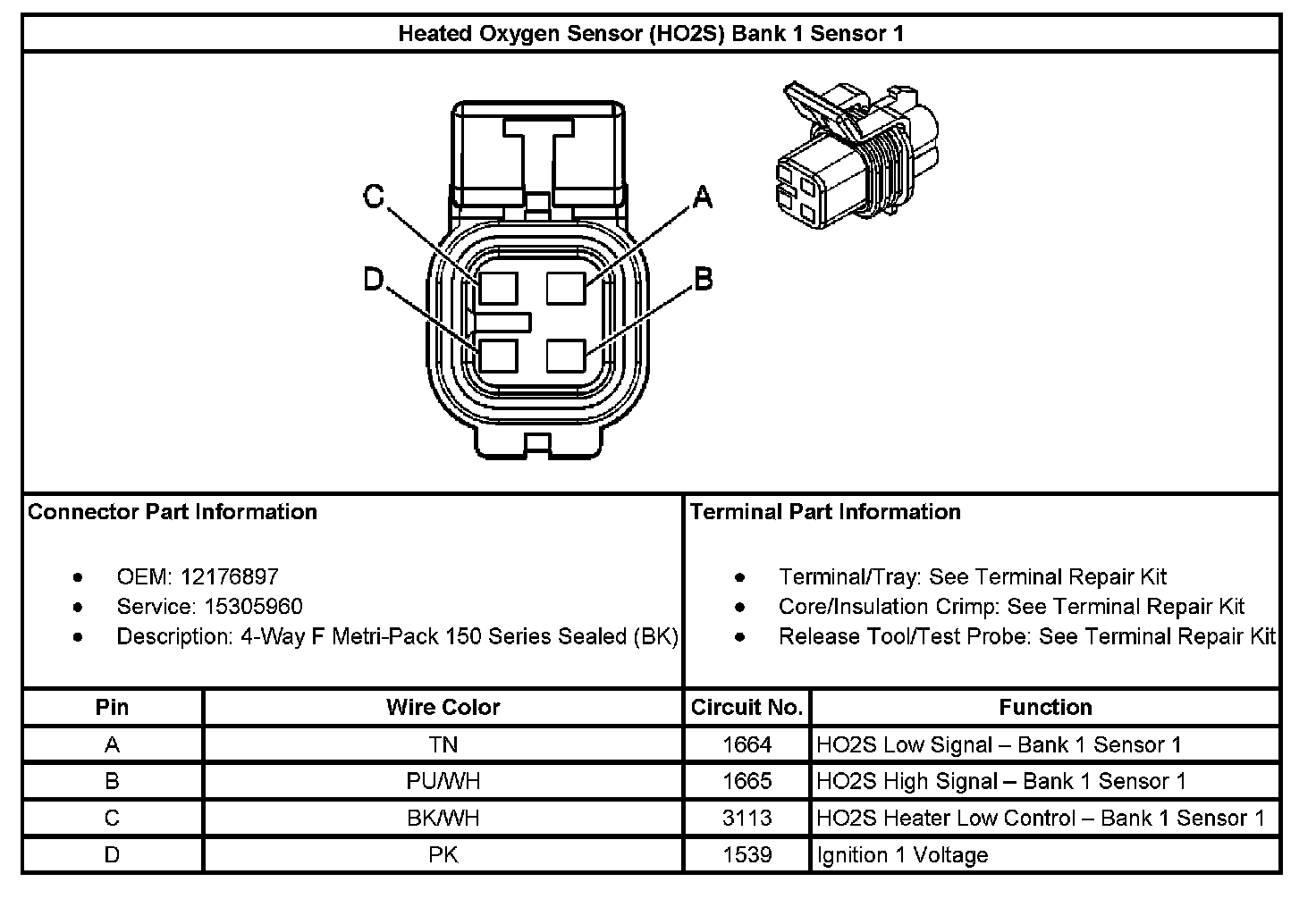 Heated Oxygen Sensor (HO2S) Bank 1 Sensor 1

C

A

D

B

Connector Part Information

- OEM: 12176897
- Service: 15305960
- Description: 4-Way F Metri-Pack 150 Series Sealed (BK)

Terminal Part Information

- Terminal/Tray: See Terminal Repair Kit
- Core/Insulation Crimp: See Terminal Repair Kit
- Release Tool/Test Probe: See Terminal Repair Kit

| Pin | Wire Color | Circuit No. | Function |
|---|---|---|---|
| A | TN | 1664 | HO2S Low Signal – Bank 1 Sensor 1 |
| B | PU/WH | 1665 | HO2S High Signal – Bank 1 Sensor 1 |
| C | BK/WH | 3113 | HO2S Heater Low Control – Bank 1 Sensor 1 |
| D | PK | 1539 | Ignition 1 Voltage |