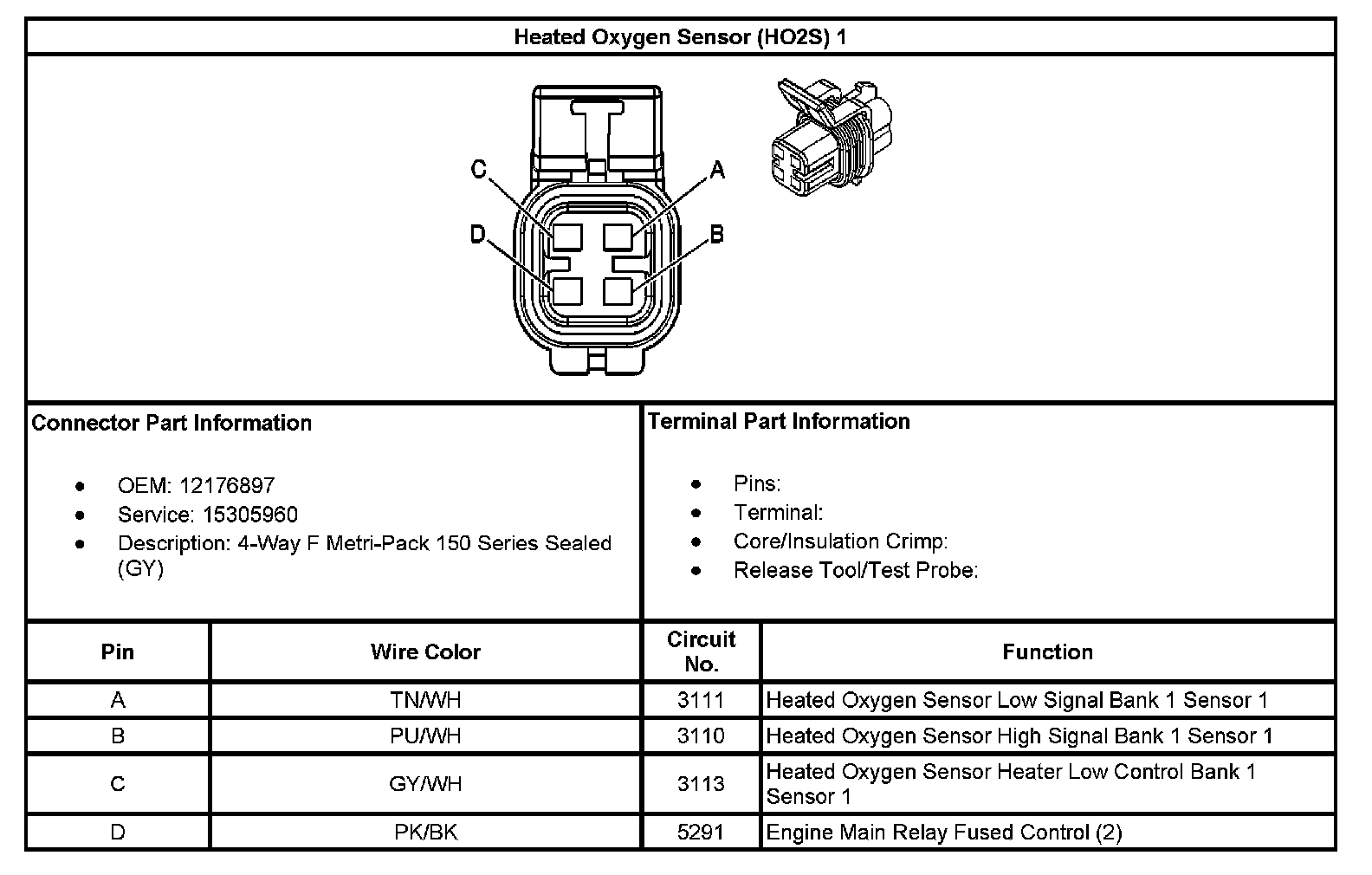 Heated Oxygen Sensor (HO2S) 1

C
A
D
B

Connector Part Information

- OEM: 12176897
- Service: 15305960
- Description: 4-Way F Metri-Pack 150 Series Sealed (GY)

Terminal Part Information

- Pins:
- Terminal:
- Core/Insulation Crimp:
- Release Tool/Test Probe:

| Pin | Wire Color | Circuit No. | Function |
|---|---|---|---|
| A | TN/WH | 3111 | Heated Oxygen Sensor Low Signal Bank 1 Sensor 1 |
| B | PU/WH | 3110 | Heated Oxygen Sensor High Signal Bank 1 Sensor 1 |
| C | GY/WH | 3113 | Heated Oxygen Sensor Heater Low Control Bank 1 Sensor 1 |
| D | PK/BK | 5291 | Engine Main Relay Fused Control (2) |