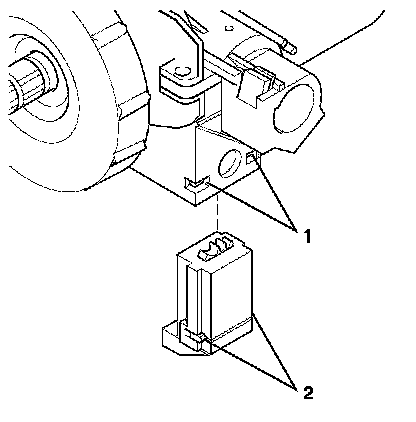 1

2