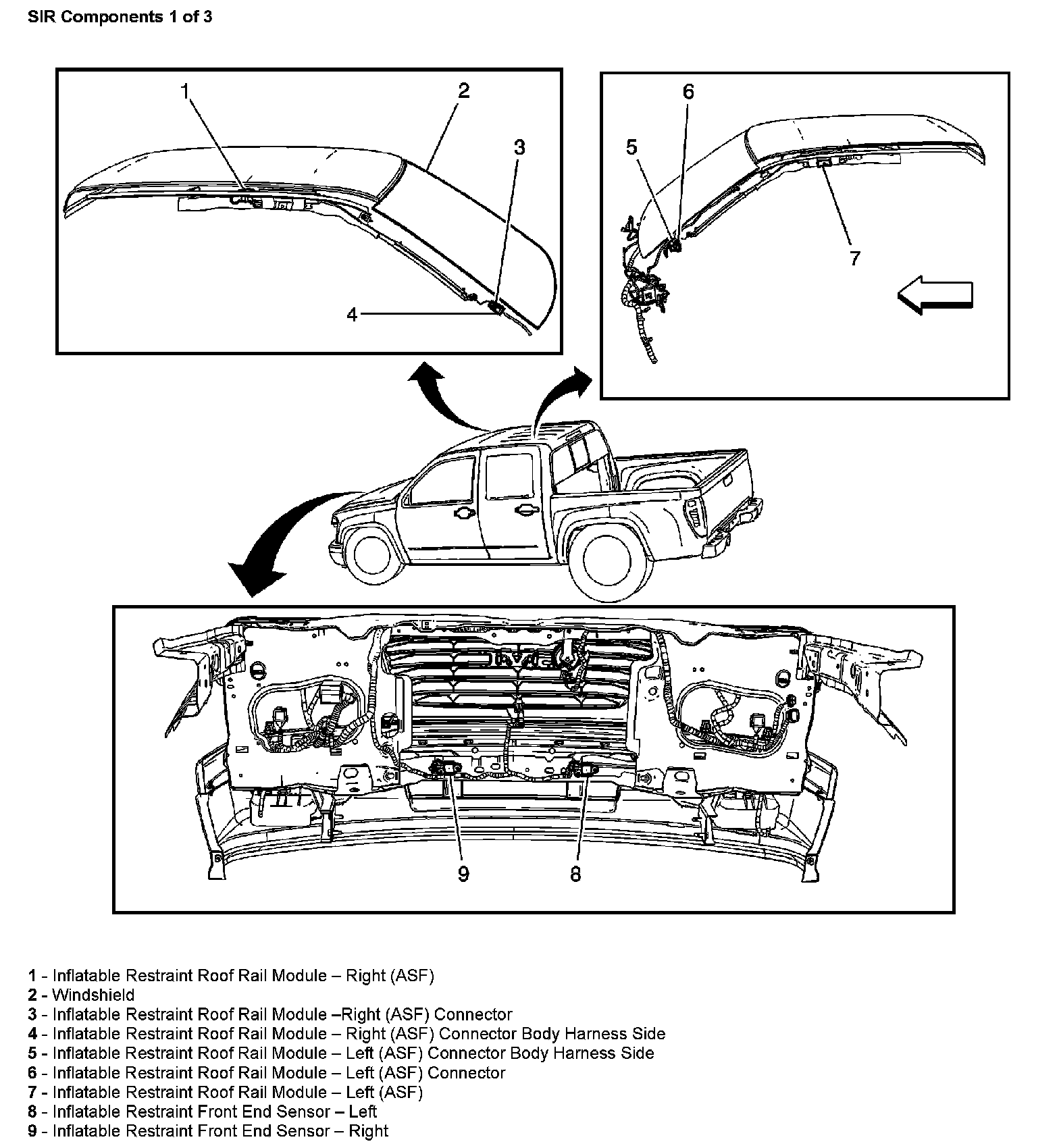 SIR Components 1 of 3

1
2
3
4
6
5
7
9
8

1 - Inflatable Restraint Roof Rail Module – Right (ASF)
2 - Windshield
3 - Inflatable Restraint Roof Rail Module –Right (ASF) Connector
4 - Inflatable Restraint Roof Rail Module – Right (ASF) Connector Body Harness Side
5 - Inflatable Restraint Roof Rail Module – Left (ASF) Connector Body Harness Side
6 - Inflatable Restraint Roof Rail Module – Left (ASF) Connector
7 - Inflatable Restraint Roof Rail Module – Left (ASF)
8 - Inflatable Restraint Front End Sensor – Left
9 - Inflatable Restraint Front End Sensor – Right