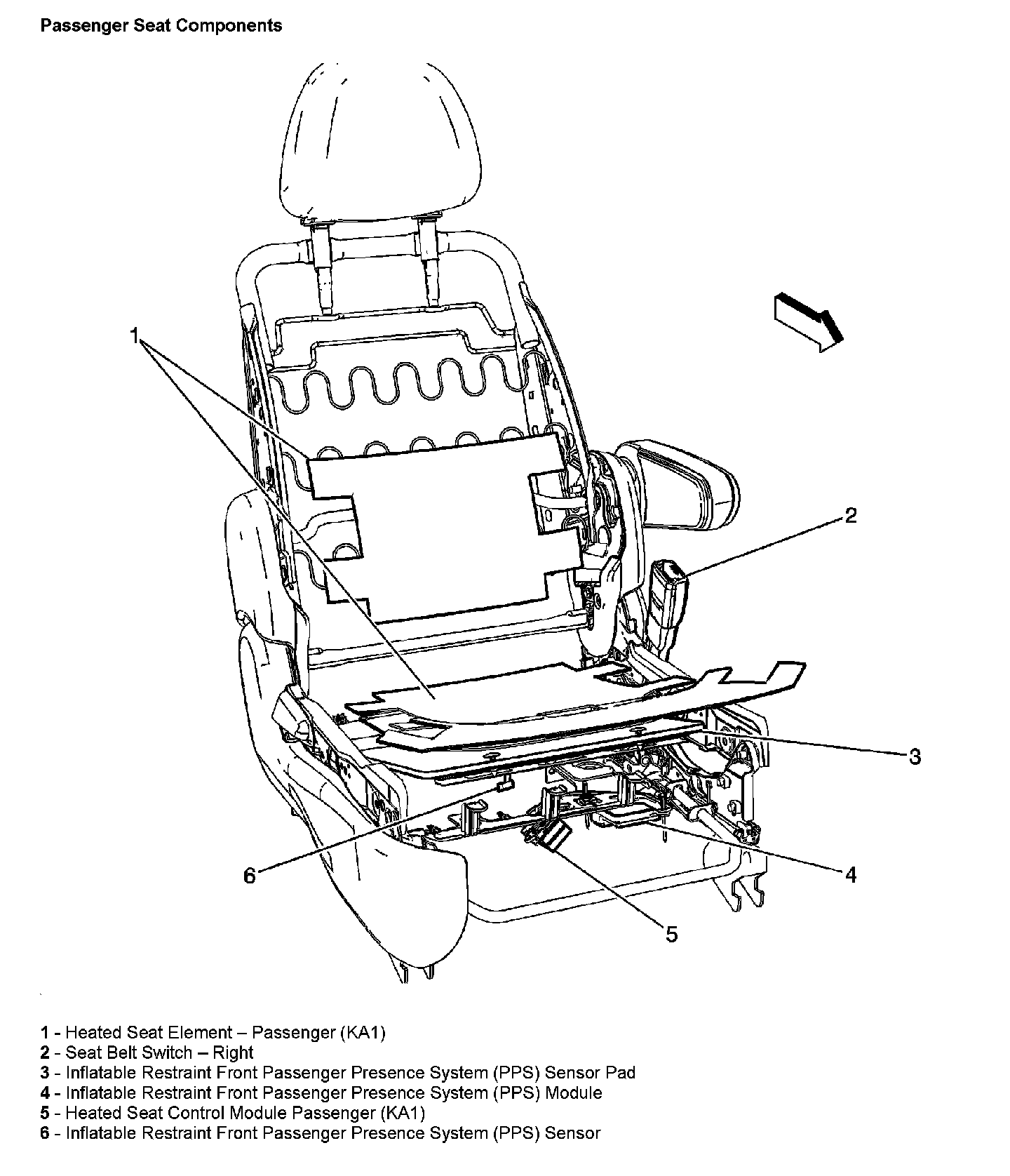 Passenger Seat Components

1

2

3

6

4

5

1 - Heated Seat Element – Passenger (KA1)
2 - Seat Belt Switch – Right
3 - Inflatable Restraint Front Passenger Presence System (PPS) Sensor Pad
4 - Inflatable Restraint Front Passenger Presence System (PPS) Module
5 - Heated Seat Control Module Passenger (KA1)
6 - Inflatable Restraint Front Passenger Presence System (PPS) Sensor