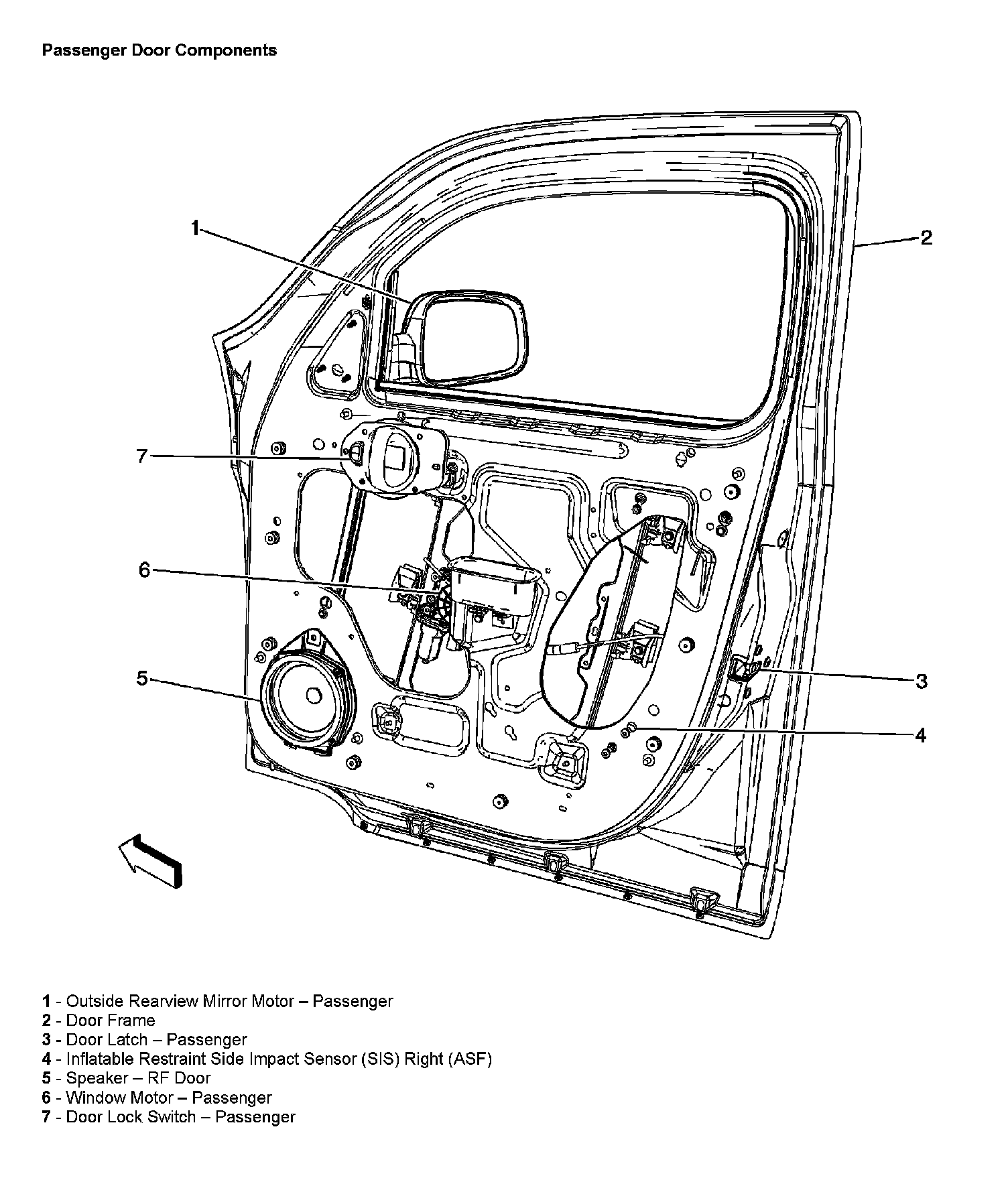 Passenger Door Components

1

2

7

6

5

3

4

1 - Outside Rearview Mirror Motor – Passenger
2 - Door Frame
3 - Door Latch – Passenger
4 - Inflatable Restraint Side Impact Sensor (SIS) Right (ASF)
5 - Speaker – RF Door
6 - Window Motor – Passenger
7 - Door Lock Switch – Passenger