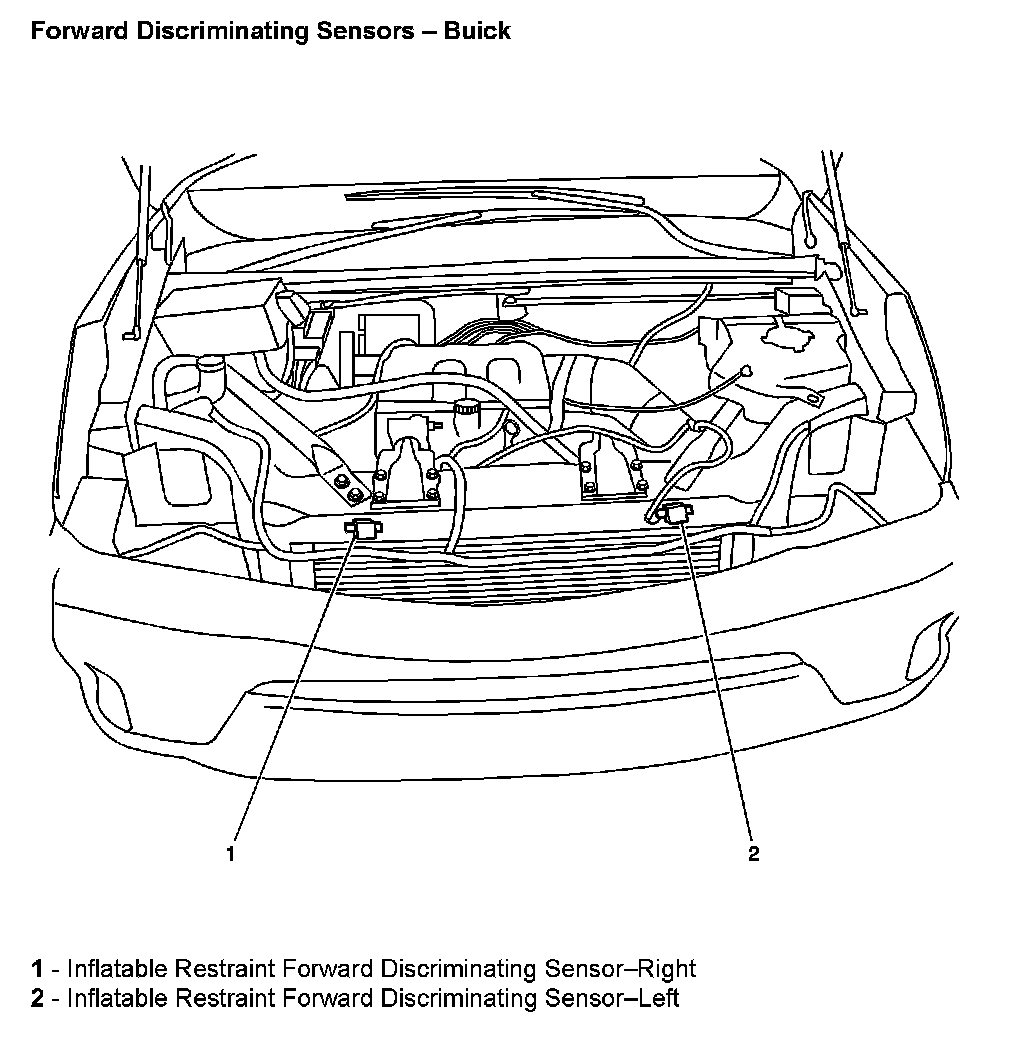 Forward Discriminating Sensors – Buick

1

2

1 - Inflatable Restraint Forward Discriminating Sensor–Right
2 - Inflatable Restraint Forward Discriminating Sensor–Left