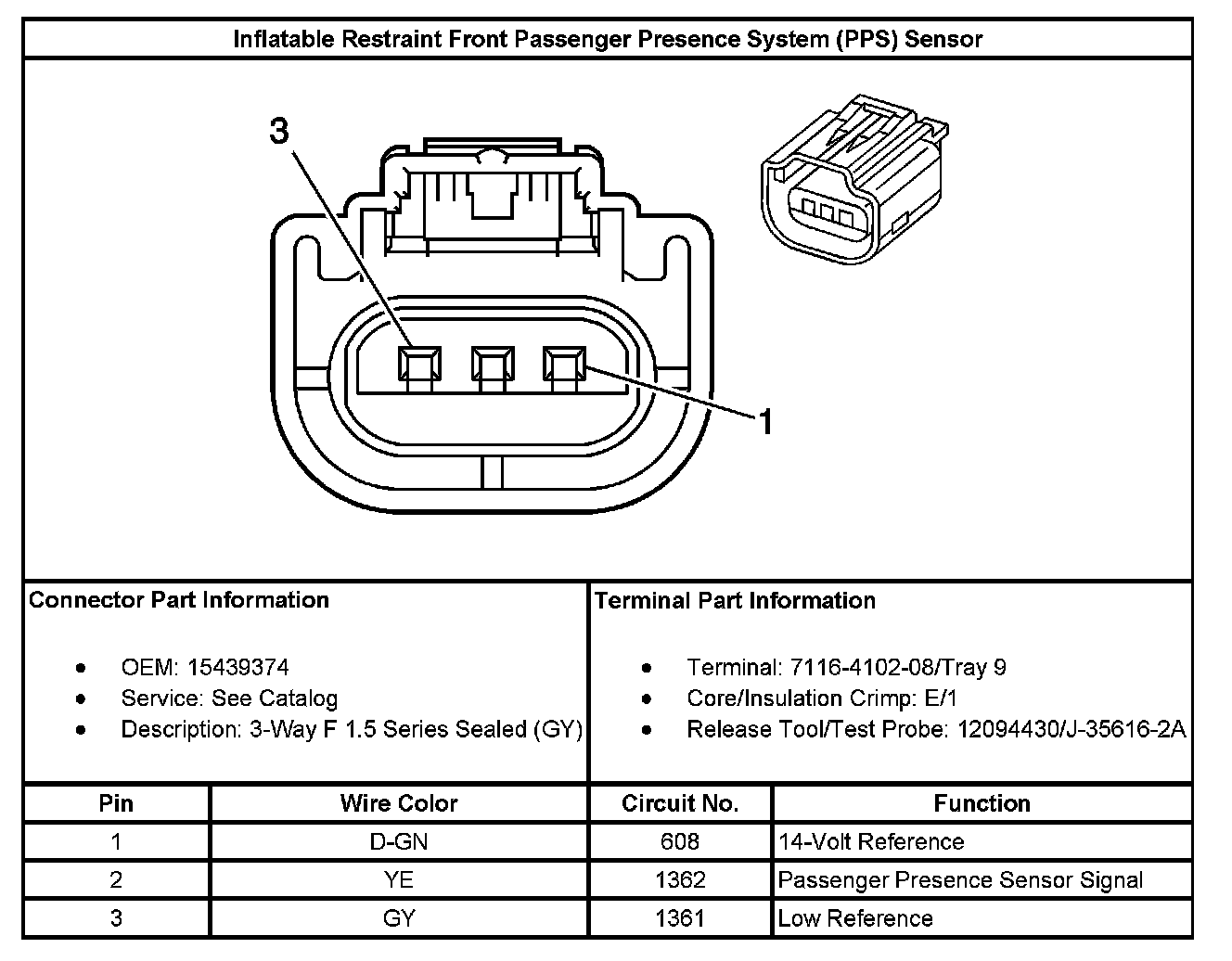 Inflatable Restraint Front Passenger Presence System (PPS) Sensor

3

1

Connector Part Information

- OEM: 15439374
- Service: See Catalog
- Description: 3-Way F 1.5 Series Sealed (GY)

Terminal Part Information

- Terminal: 7116-4102-08/Tray 9
- Core/Insulation Crimp: E/1
- Release Tool/Test Probe: 12094430/J-35616-2A

| Pin | Wire Color | Circuit No. | Function |
|---|---|---|---|
| 1 | D-GN | 608 | 14-Volt Reference |
| 2 | YE | 1362 | Passenger Presence Sensor Signal |
| 3 | GY | 1361 | Low Reference |