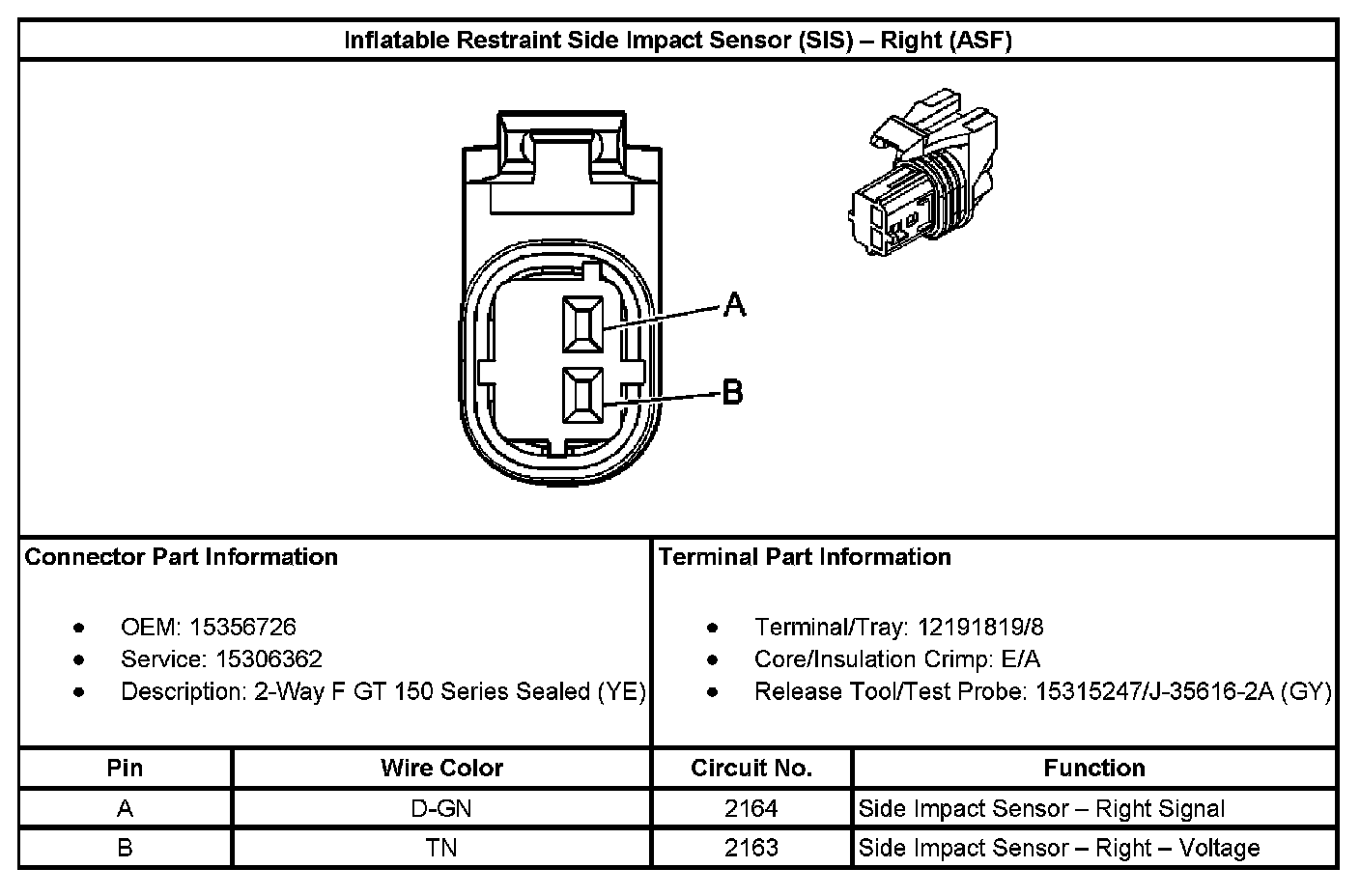 Inflatable Restraint Side Impact Sensor (SIS) – Right (ASF)

A

B

Connector Part Information

- OEM: 15356726
- Service: 15306362
- Description: 2-Way F GT 150 Series Sealed (YE)

Terminal Part Information

- Terminal/Tray: 12191819/8
- Core/Insulation Crimp: E/A
- Release Tool/Test Probe: 15315247/J-35616-2A (GY)

| Pin | Wire Color | Circuit No. | Function |
|---|---|---|---|
| A | D-GN | 2164 | Side Impact Sensor – Right Signal |
| B | TN | 2163 | Side Impact Sensor – Right – Voltage |