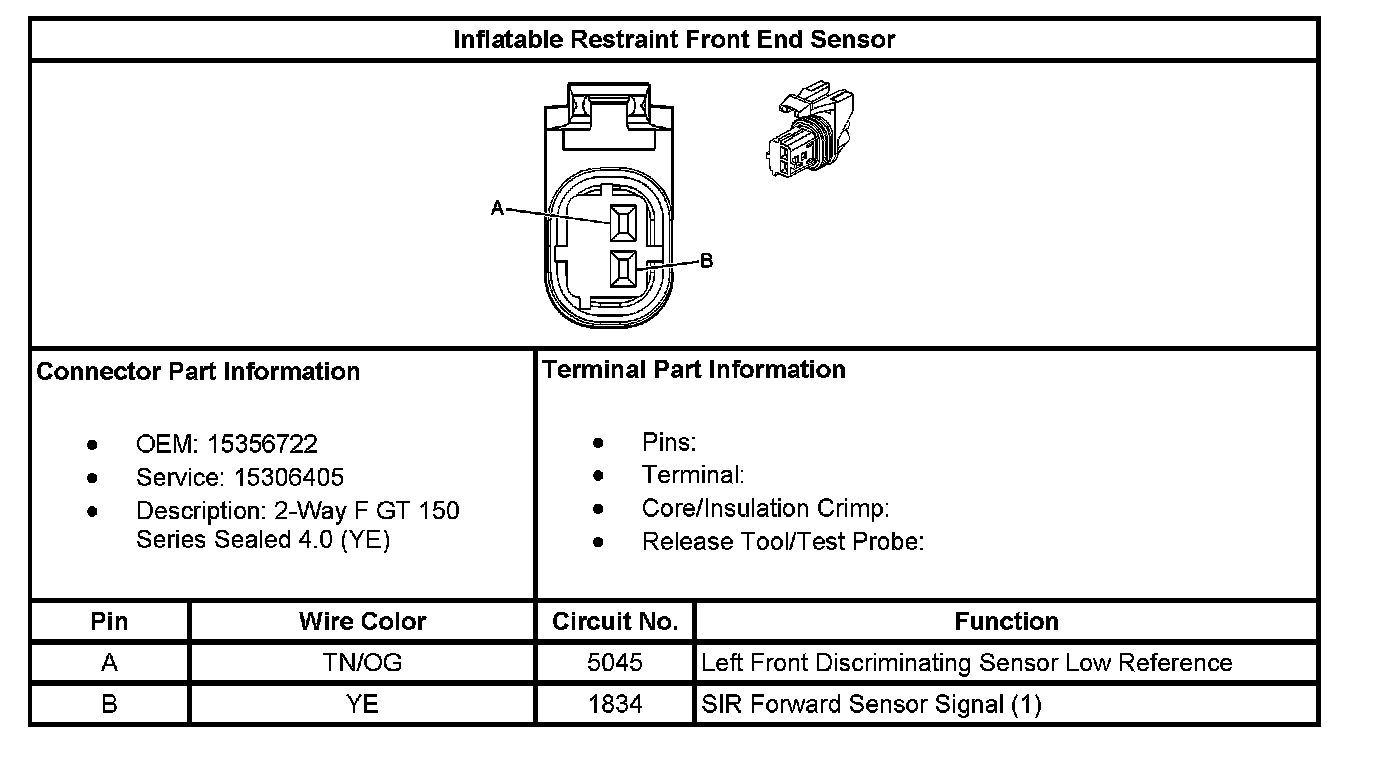 Inflatable Restraint Front End Sensor

A

B

Connector Part Information

- OEM: 15356722
- Service: 15306405
- Description: 2-Way F GT 150 Series Sealed 4.0 (YE)

Terminal Part Information

- Pins:
- Terminal:
- Core/Insulation Crimp:
- Release Tool/Test Probe:

| Pin | Wire Color | Circuit No. | Function |
|---|---|---|---|
| A | TN/OG | 5045 | Left Front Discriminating Sensor Low Reference |
| B | YE | 1834 | SIR Forward Sensor Signal (1) |