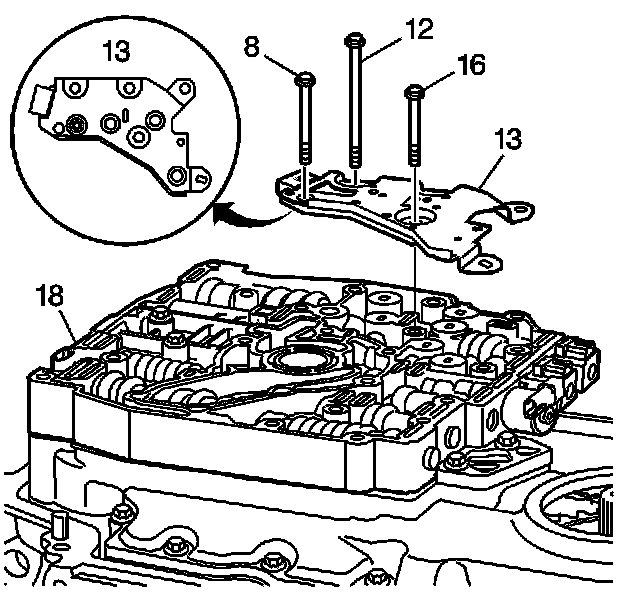 13

8

12

16

13

18