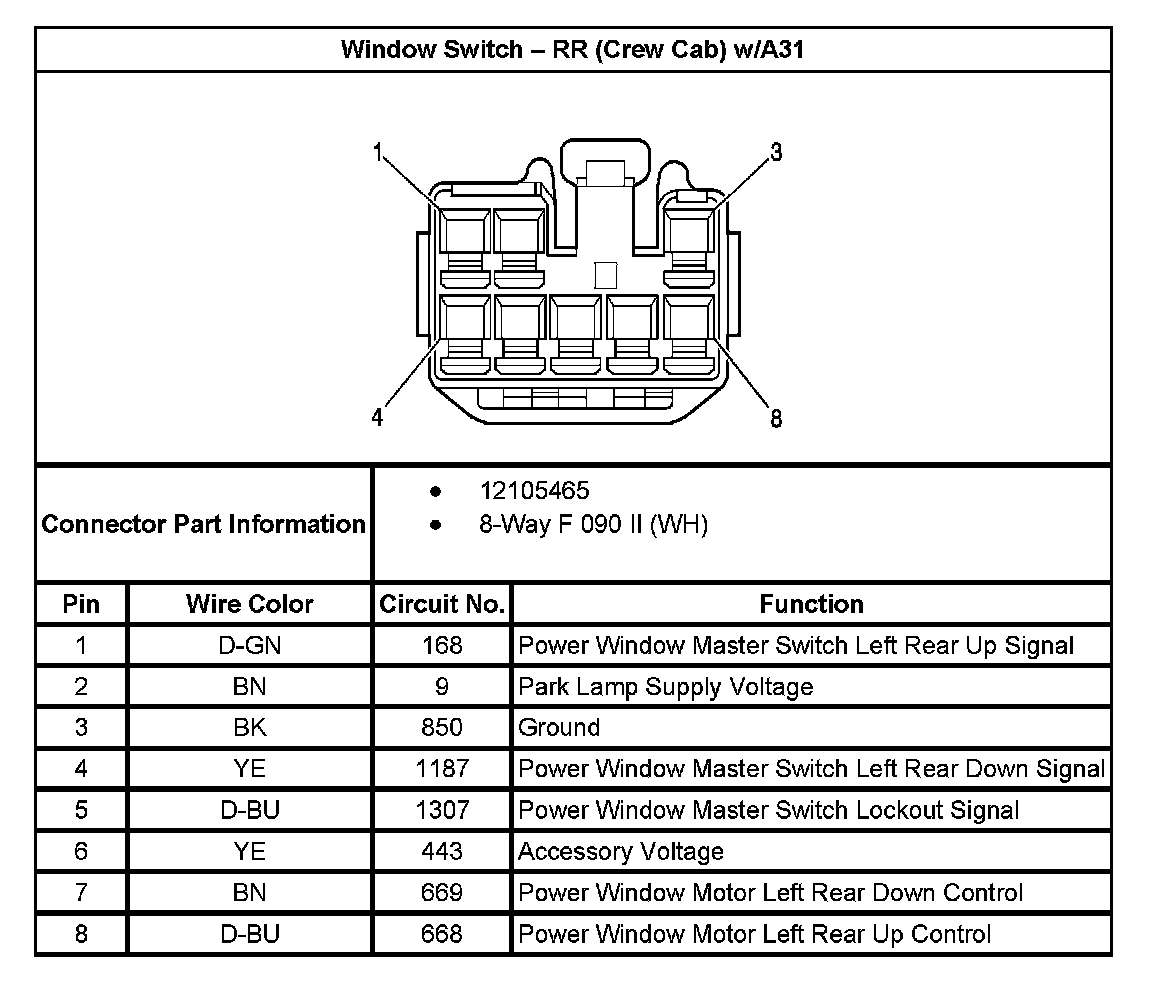 Window Switch – RR (Crew Cab) w/A31

1
3
4
8

Connector Part Information

• 12105465
• 8-Way F 090 II (WH)

| Pin | Wire Color | Circuit No. | Function |
|---|---|---|---|
| 1 | D-GN | 168 | Power Window Master Switch Left Rear Up Signal |
| 2 | BN | 9 | Park Lamp Supply Voltage |
| 3 | BK | 850 | Ground |
| 4 | YE | 1187 | Power Window Master Switch Left Rear Down Signal |
| 5 | D-BU | 1307 | Power Window Master Switch Lockout Signal |
| 6 | YE | 443 | Accessory Voltage |
| 7 | BN | 669 | Power Window Motor Left Rear Down Control |
| 8 | D-BU | 668 | Power Window Motor Left Rear Up Control |