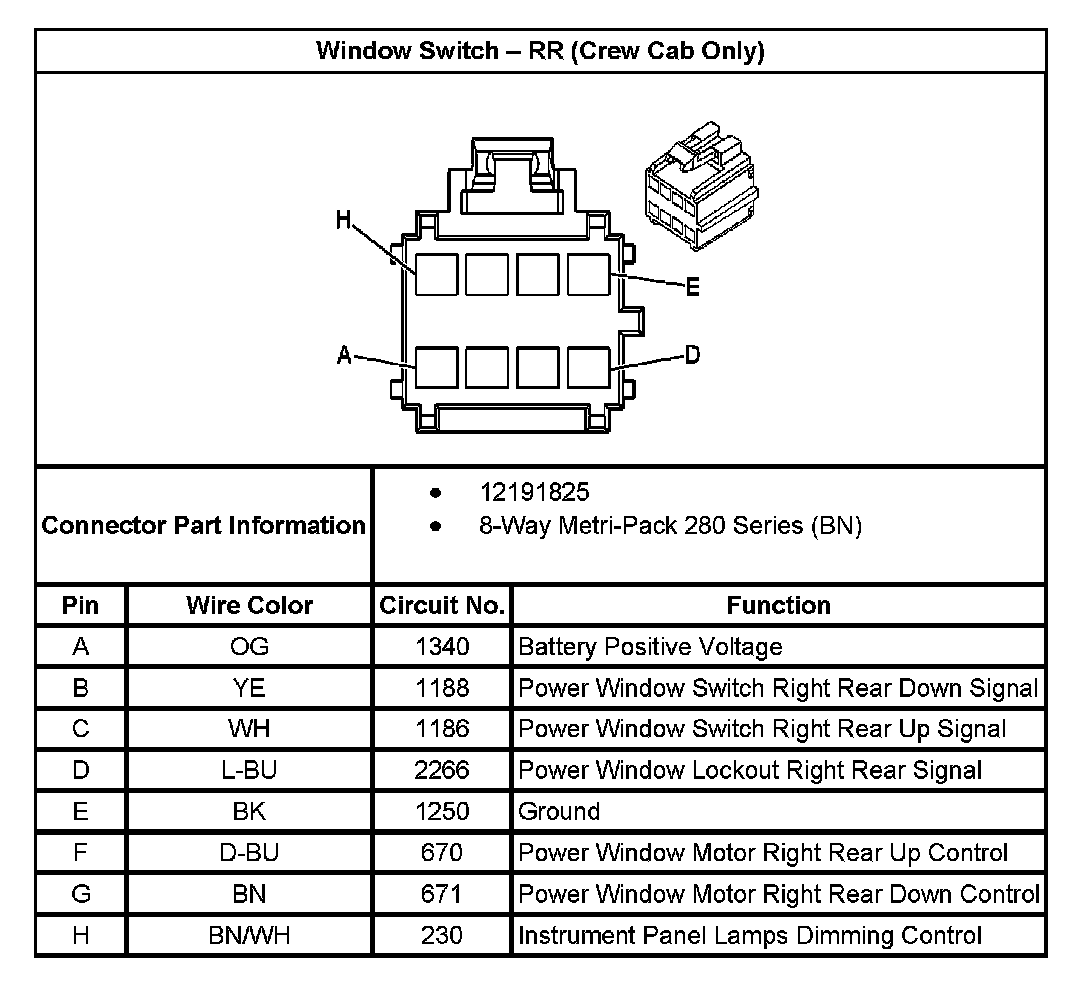 Window Switch – RR (Crew Cab Only)

H
E
A
D

Connector Part Information
• 12191825
• 8-Way Metri-Pack 280 Series (BN)

| Pin | Wire Color | Circuit No. | Function |
|---|---|---|---|
| A | OG | 1340 | Battery Positive Voltage |
| B | YE | 1188 | Power Window Switch Right Rear Down Signal |
| C | WH | 1186 | Power Window Switch Right Rear Up Signal |
| D | L-BU | 2266 | Power Window Lockout Right Rear Signal |
| E | BK | 1250 | Ground |
| F | D-BU | 670 | Power Window Motor Right Rear Up Control |
| G | BN | 671 | Power Window Motor Right Rear Down Control |
| H | BN/WH | 230 | Instrument Panel Lamps Dimming Control |