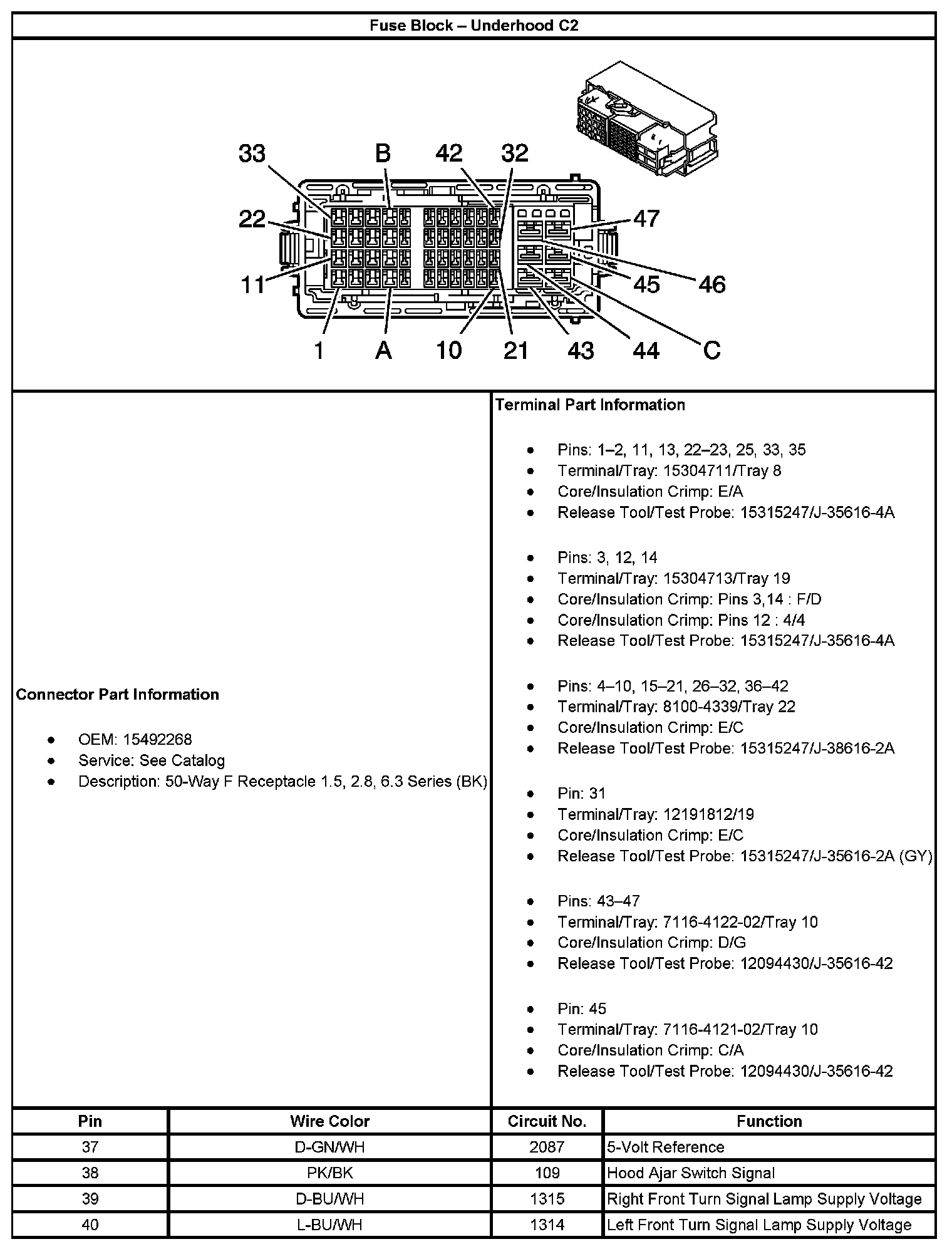 Fuse Block – Underhood C2

33 B 42 32
22 47
11 45 46
1 A 10 21 43 44 C

Connector Part Information

- OEM: 15492268
- Service: See Catalog
- Description: 50-Way F Receptacle 1.5, 2.8, 6.3 Series (BK)

Terminal Part Information

- Pins: 1–2, 11, 13, 22–23, 25, 33, 35
- Terminal/Tray: 15304711/Tray 8
- Core/Insulation Crimp: E/A
- Release Tool/Test Probe: 15315247/J-35616-4A

- Pins: 3, 12, 14
- Terminal/Tray: 15304713/Tray 19
- Core/Insulation Crimp: Pins 3,14 : F/D
- Core/Insulation Crimp: Pins 12 : 4/4
- Release Tool/Test Probe: 15315247/J-35616-4A

- Pins: 4–10, 15–21, 26–32, 36–42
- Terminal/Tray: 8100-4339/Tray 22
- Core/Insulation Crimp: E/C
- Release Tool/Test Probe: 15315247/J-38616-2A

- Pin: 31
- Terminal/Tray: 12191812/19
- Core/Insulation Crimp: E/C
- Release Tool/Test Probe: 15315247/J-35616-2A (GY)

- Pins: 43–47
- Terminal/Tray: 7116-4122-02/Tray 10
- Core/Insulation Crimp: D/G
- Release Tool/Test Probe: 12094430/J-35616-42

- Pin: 45
- Terminal/Tray: 7116-4121-02/Tray 10
- Core/Insulation Crimp: C/A
- Release Tool/Test Probe: 12094430/J-35616-42

| Pin | Wire Color | Circuit No. | Function |
|---|---|---|---|
| 37 | D-GN/WH | 2087 | 5-Volt Reference |
| 38 | PK/BK | 109 | Hood Ajar Switch Signal |
| 39 | D-BU/WH | 1315 | Right Front Turn Signal Lamp Supply Voltage |
| 40 | L-BU/WH | 1314 | Left Front Turn Signal Lamp Supply Voltage |