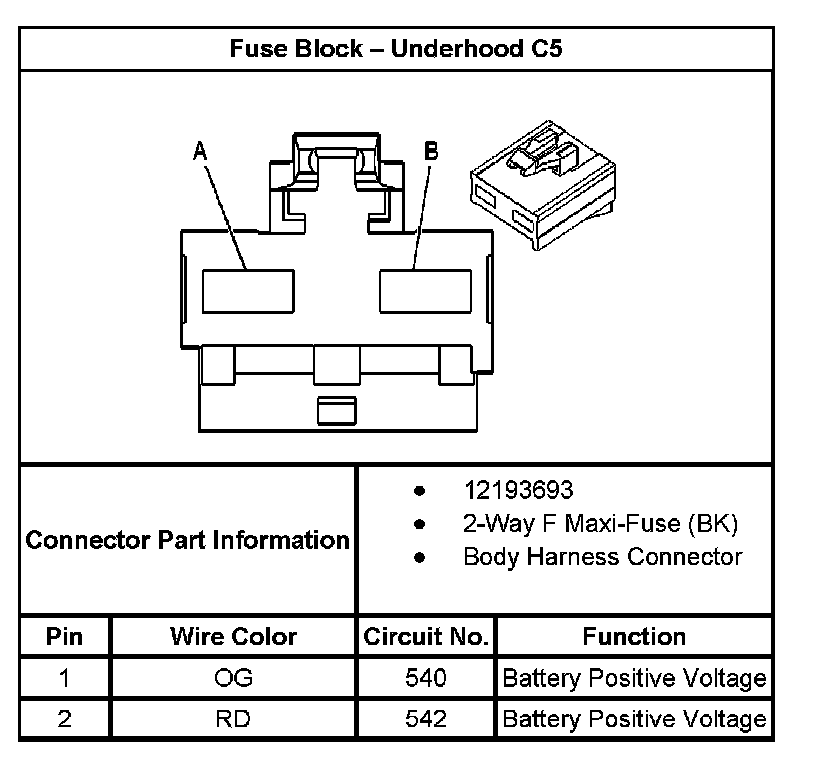 Fuse Block – Underhood C5

A

B

Connector Part Information

- 12193693
- 2-Way F Maxi-Fuse (BK)
- Body Harness Connector

| Pin | Wire Color | Circuit No. | Function |
|---|---|---|---|
| 1 | OG | 540 | Battery Positive Voltage |
| 2 | RD | 542 | Battery Positive Voltage |