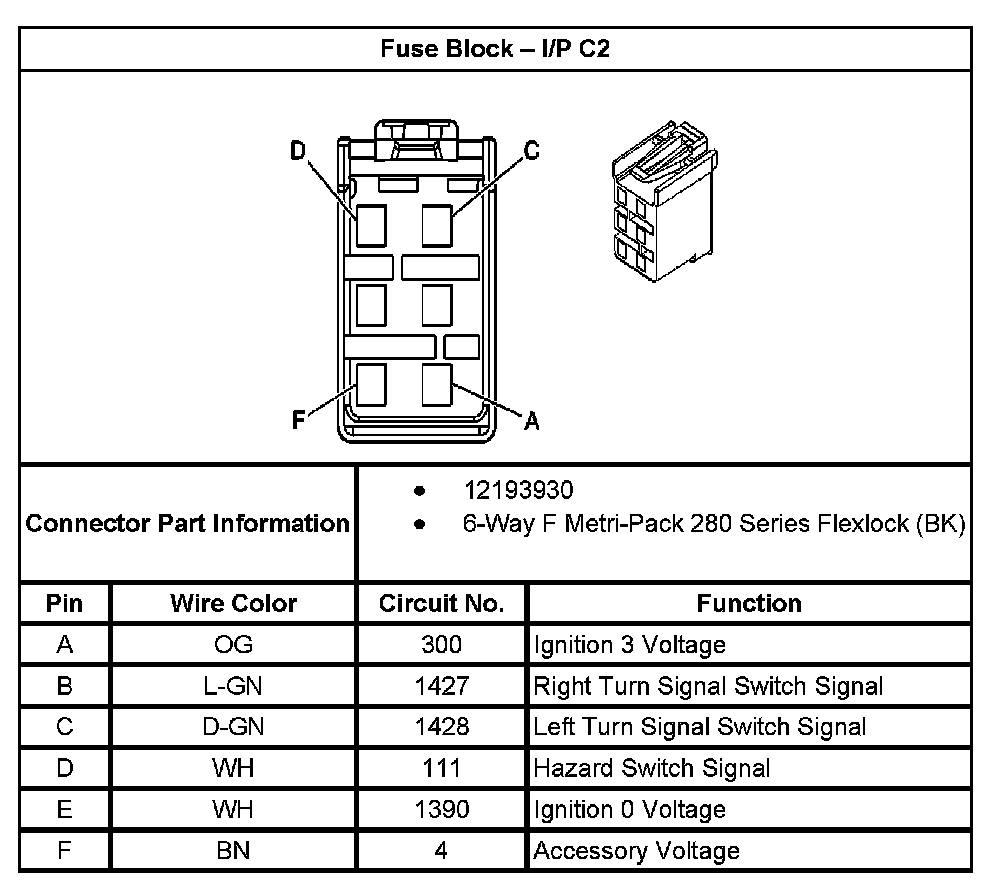 Fuse Block – I/P C2

D C F A

Connector Part Information

• 12193930
• 6-Way F Metri-Pack 280 Series Flexlock (BK)

| Pin | Wire Color | Circuit No. | Function |
|---|---|---|---|
| A | OG | 300 | Ignition 3 Voltage |
| B | L-GN | 1427 | Right Turn Signal Switch Signal |
| C | D-GN | 1428 | Left Turn Signal Switch Signal |
| D | WH | 111 | Hazard Switch Signal |
| E | WH | 1390 | Ignition 0 Voltage |
| F | BN | 4 | Accessory Voltage |