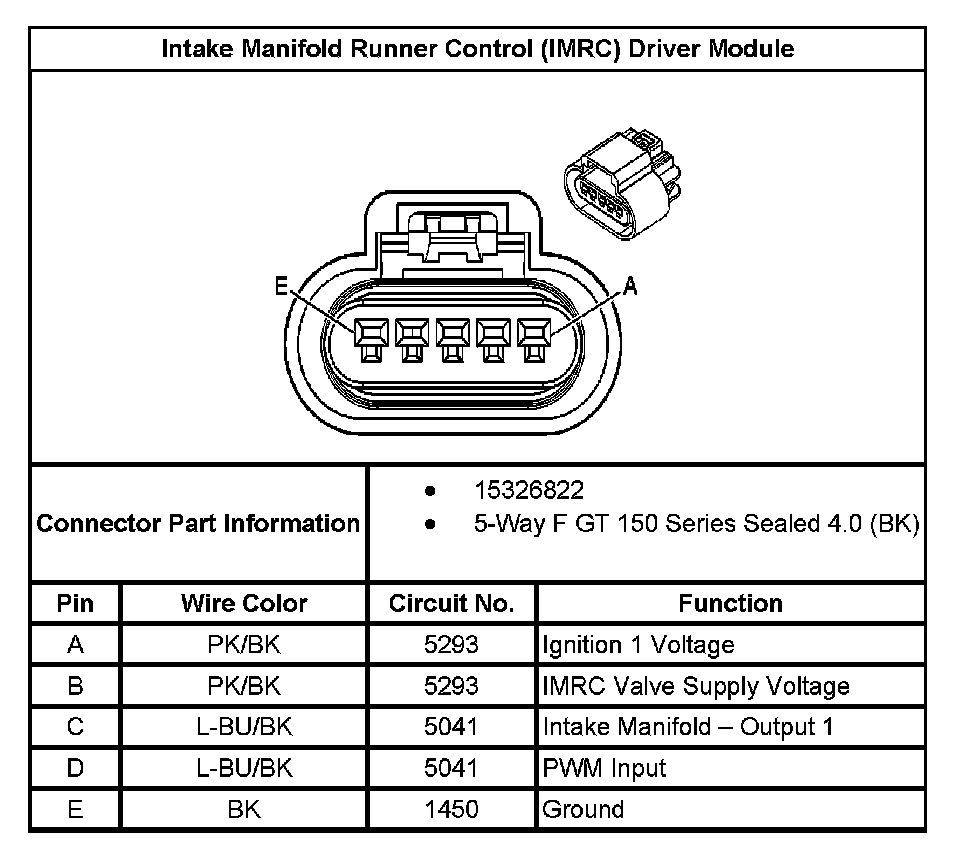 Intake Manifold Runner Control (IMRC) Driver Module

E

A

Connector Part Information

- 15326822
- 5-Way F GT 150 Series Sealed 4.0 (BK)

| Pin | Wire Color | Circuit No. | Function |
|---|---|---|---|
| A | PK/BK | 5293 | Ignition 1 Voltage |
| B | PK/BK | 5293 | IMRC Valve Supply Voltage |
| C | L-BU/BK | 5041 | Intake Manifold – Output 1 |
| D | L-BU/BK | 5041 | PWM Input |
| E | BK | 1450 | Ground |