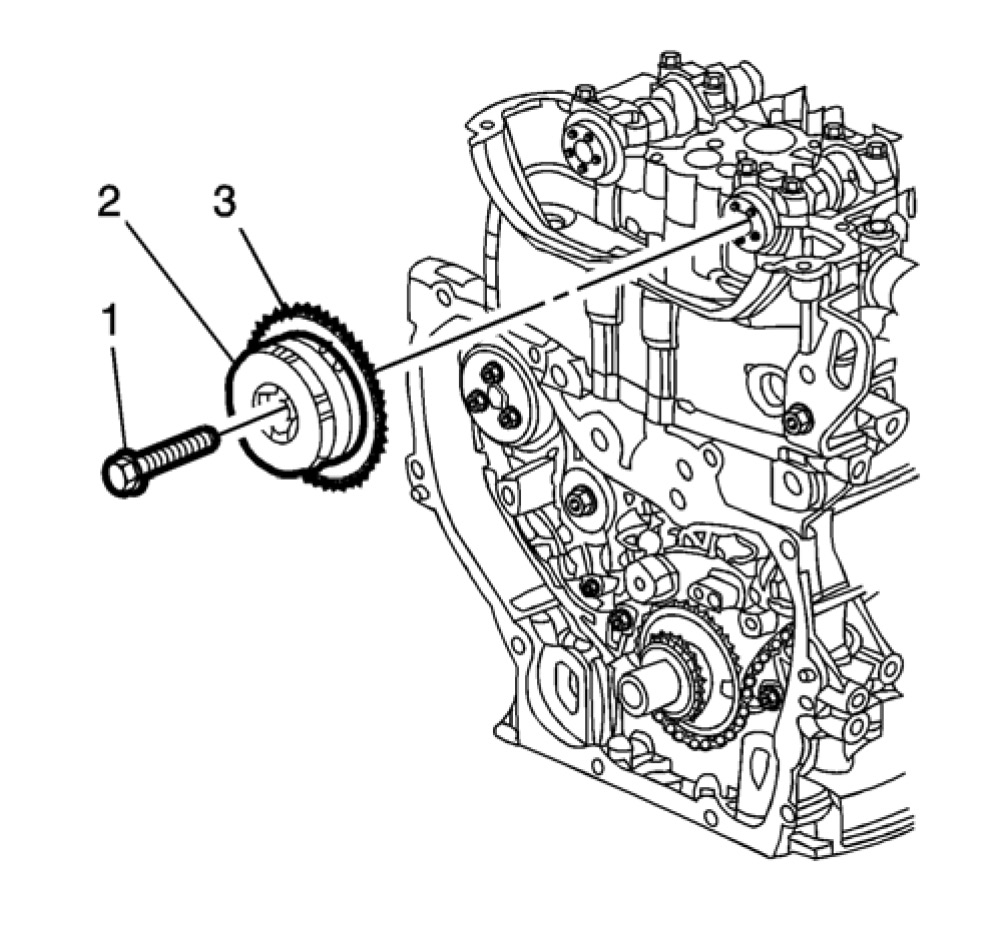 2
3
1